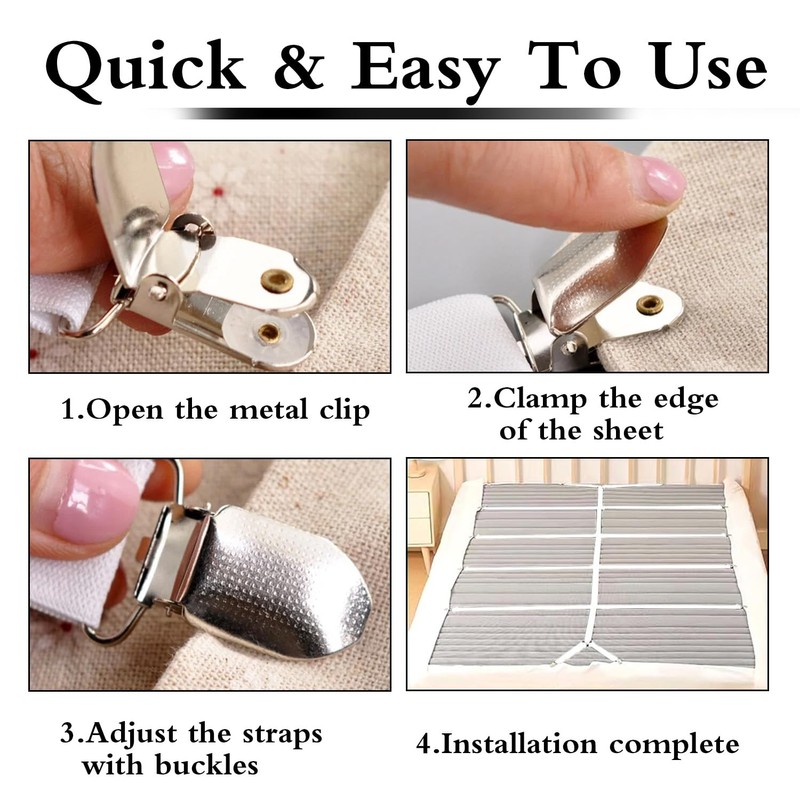 Quick & Easy To Use

1.Open the metal clip

2.Clamp the edge of the sheet

3.Adjust the straps with buckles

4.Installation complete