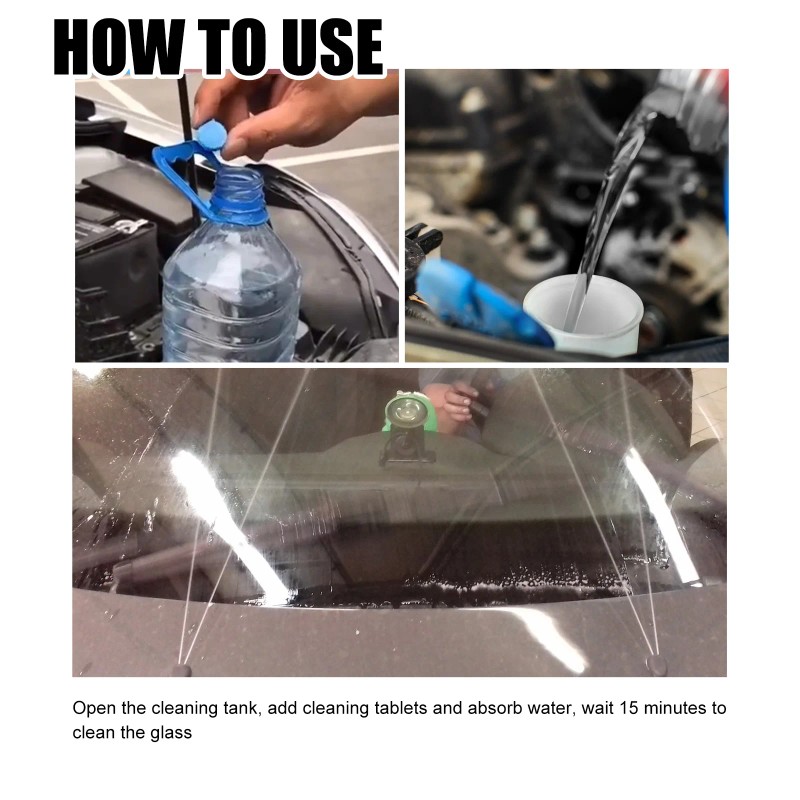 HOW TO USE

Open the cleaning tank, add cleaning tablets and absorb water, wait 15 minutes to clean the glass