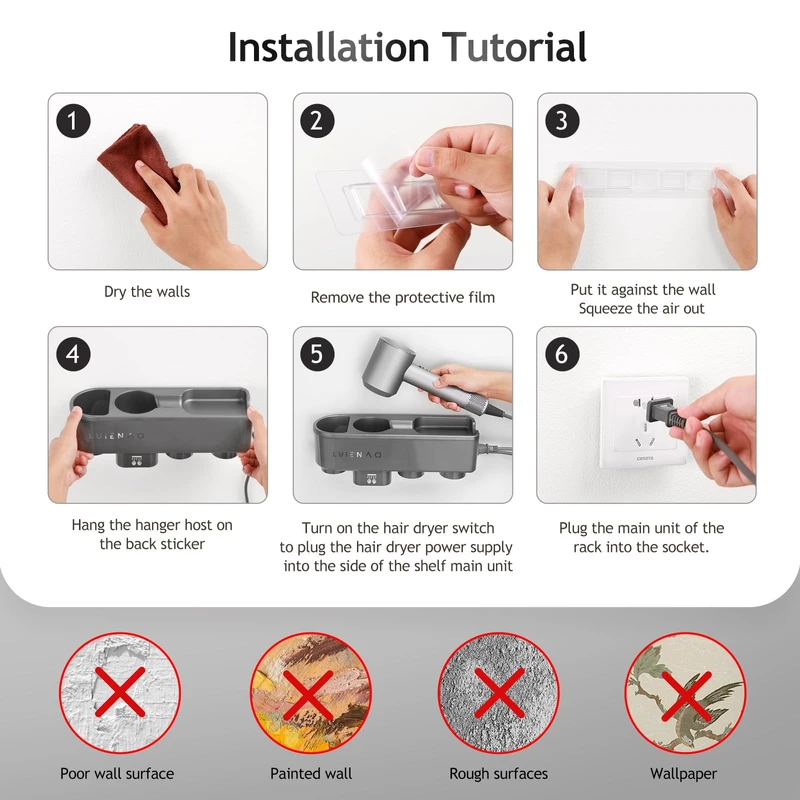 Installation Tutorial

1

Dry the walls

2

Remove the protective film

3

Put it against the wall
Squeeze the air out

4

LUIENAO

Hang the hanger host on the back sticker

5

LUIENAO

Turn on the hair dryer switch to plug the hair dryer power supply into the side of the shelf main unit

6

Plug the main unit of the rack into the socket.

Poor wall surface

Painted wall

Rough surfaces

Wallpaper