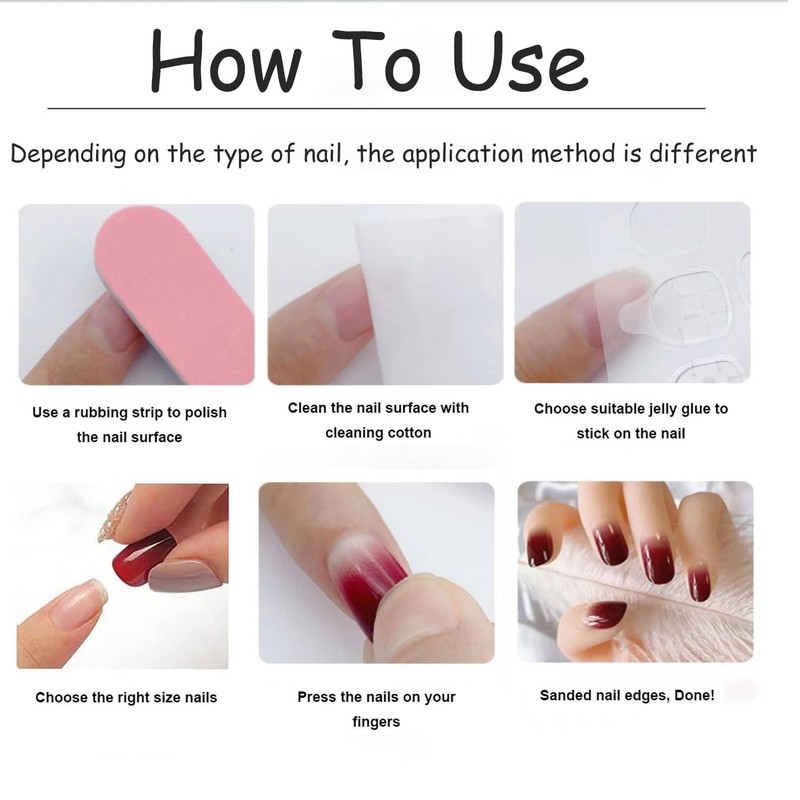 How To Use

Depending on the type of nail, the application method is different

Use a rubbing strip to polish the nail surface

Clean the nail surface with cleaning cotton

Choose suitable jelly glue to stick on the nail

Choose the right size nails

Press the nails on your fingers

Sanded nail edges, Done!