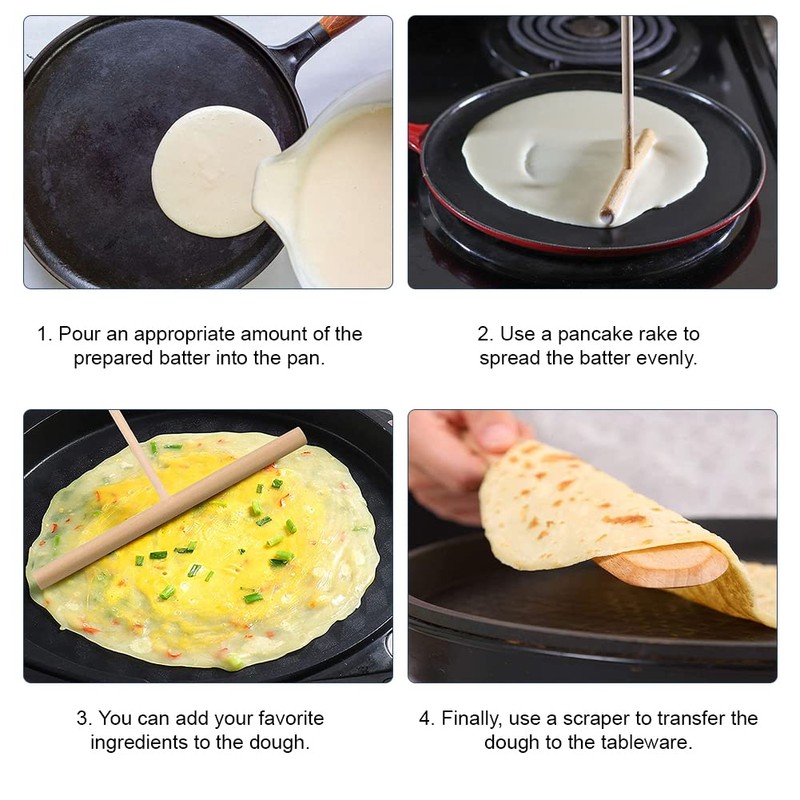 1. Pour an appropriate amount of the prepared batter into the pan.

2. Use a pancake rake to spread the batter evenly.

3. You can add your favorite ingredients to the dough.

4. Finally, use a scraper to transfer the dough to the tableware.