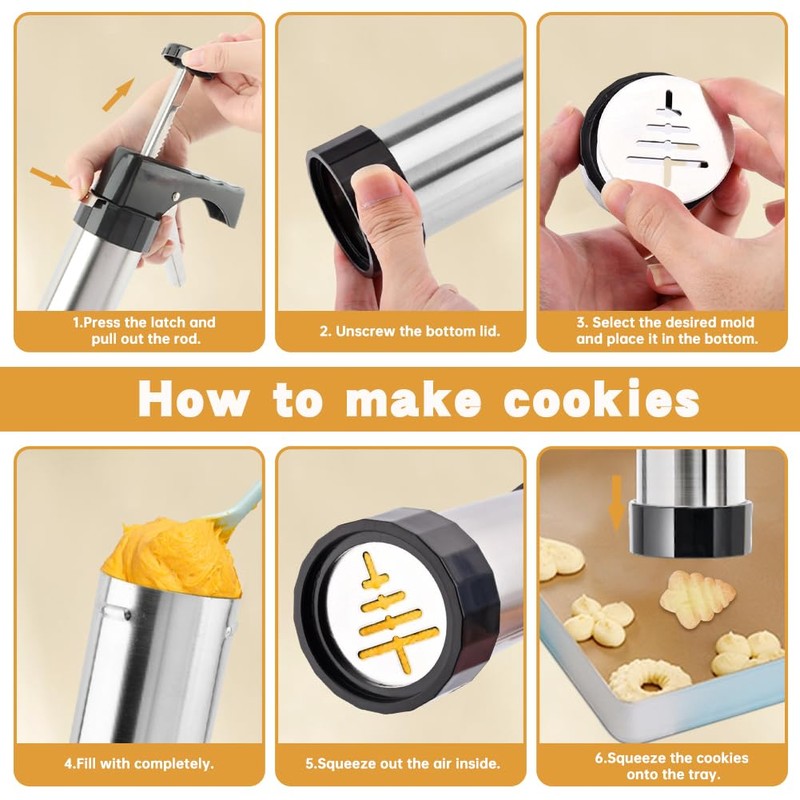 1.Press the latch and pull out the rod.

2. Unscrew the bottom lid.

3. Select the desired mold and place it in the bottom.

How to make cookies

4.Fill with completely.

5.Squeeze out the air inside.

6.Squeeze the cookies onto the tray.