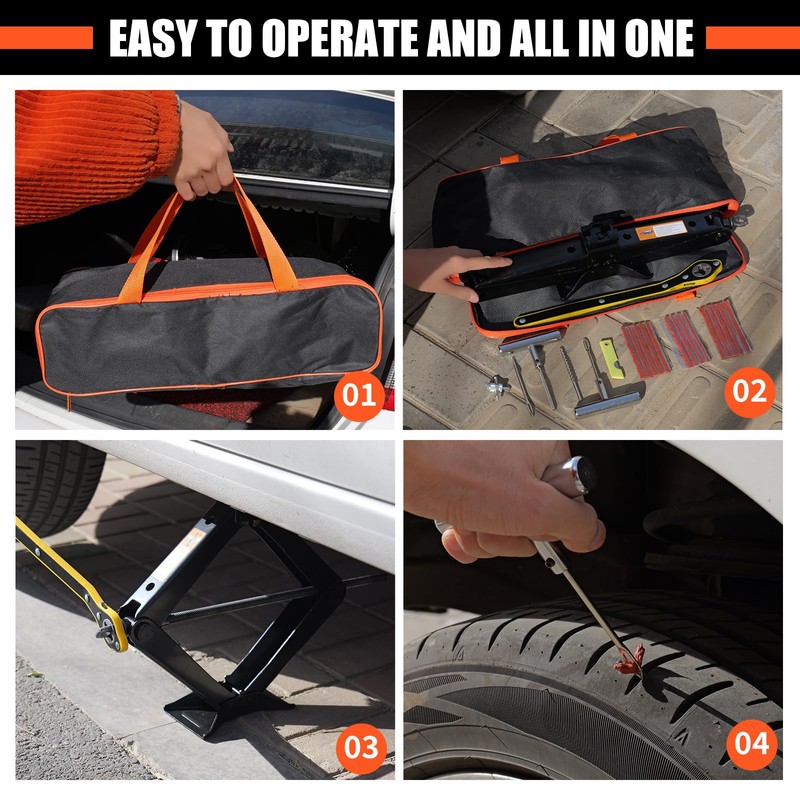 EASY TO OPERATE AND ALL IN ONE

01

02

03

04