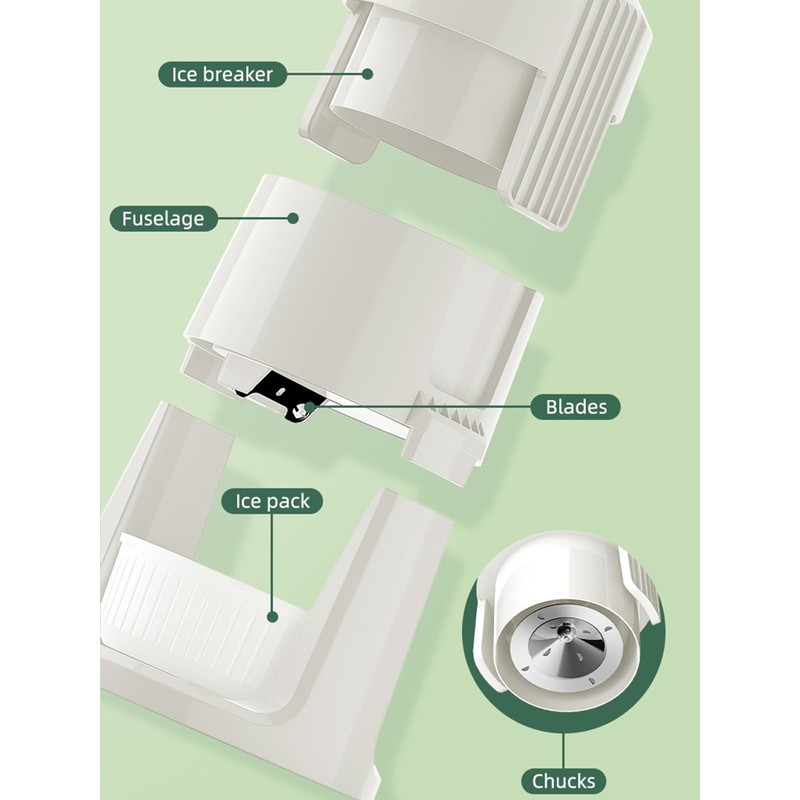 Ice breaker

Fuselage

Blades

Ice pack

Chucks