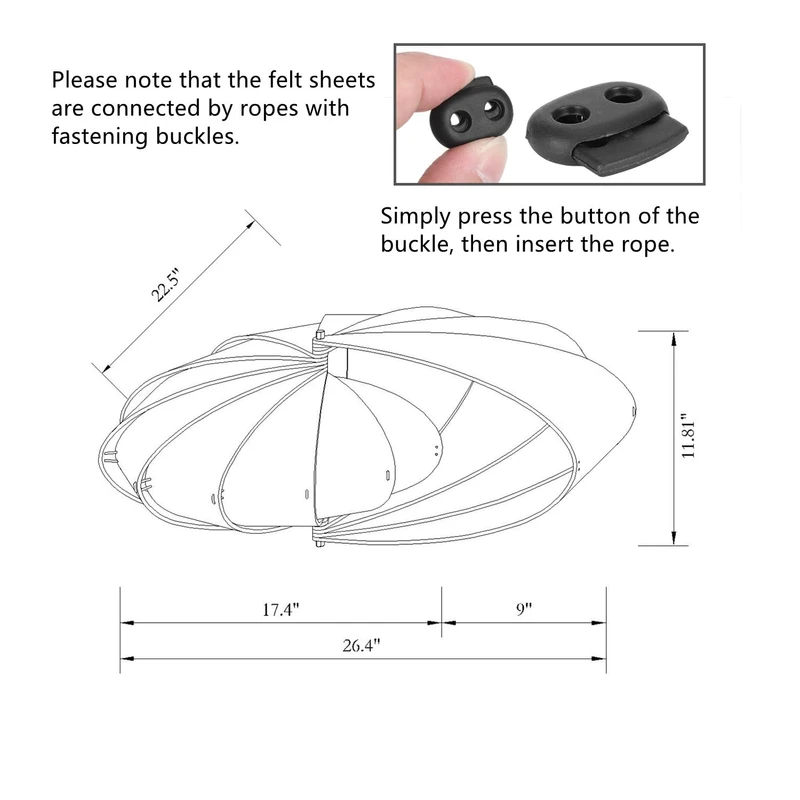 Please note that the felt sheets are connected by ropes with fastening buckles.

Simply press the button of the buckle, then insert the rope.

22.5"

11.81"

17.4"

9"

26.4"