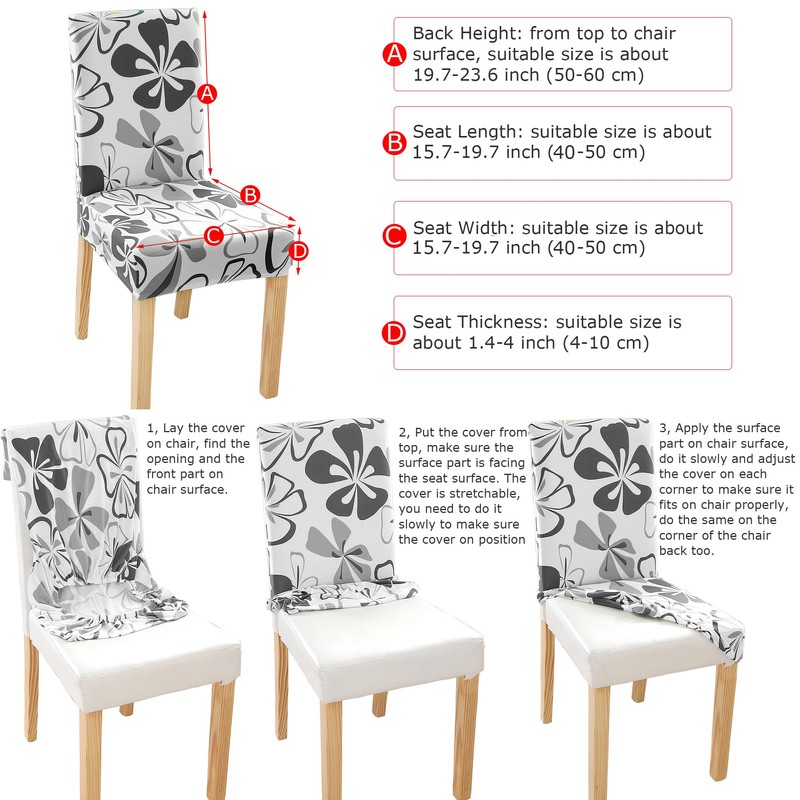 A

B

C

D

A Back Height: from top to chair surface, suitable size is about 19.7-23.6 inch (50-60 cm)

B Seat Length: suitable size is about 15.7-19.7 inch (40-50 cm)

C Seat Width: suitable size is about 15.7-19.7 inch (40-50 cm)

D Seat Thickness: suitable size is about 1.4-4 inch (4-10 cm)

1, Lay the cover on chair, find the opening and the front part on chair surface.

2, Put the cover from top, make sure the surface part is facing the seat surface. The cover is stretchable, you need to do it slowly to make sure the cover on position

3, Apply the surface part on chair surface, do it slowly and adjust the cover on each corner to make sure it fits on chair properly, do the same on the corner of the chair back too.