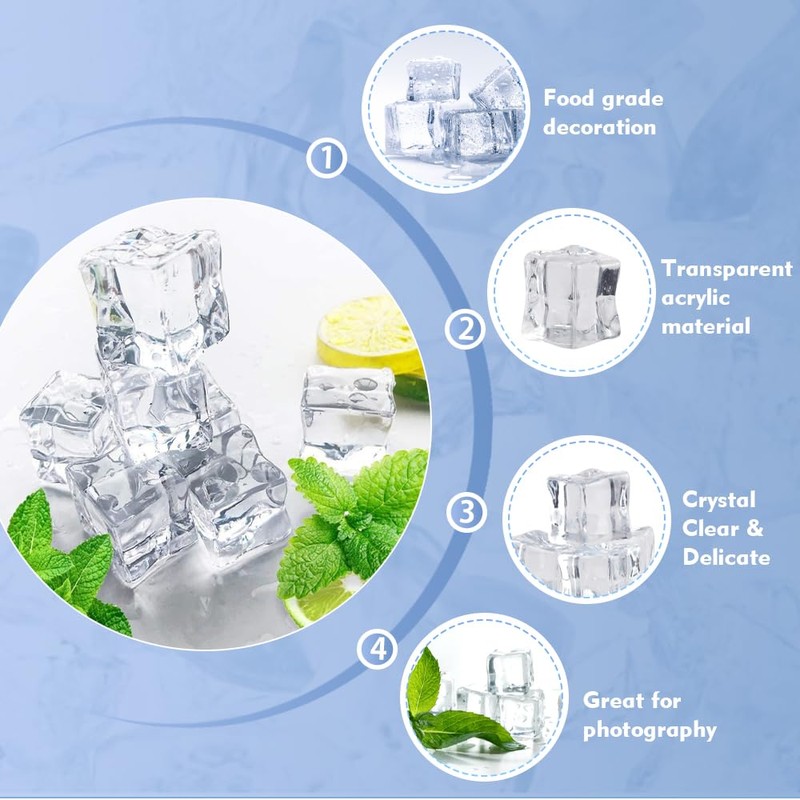 1
Food grade decoration

2
Transparent acrylic material

3
Crystal Clear & Delicate

4
Great for photography