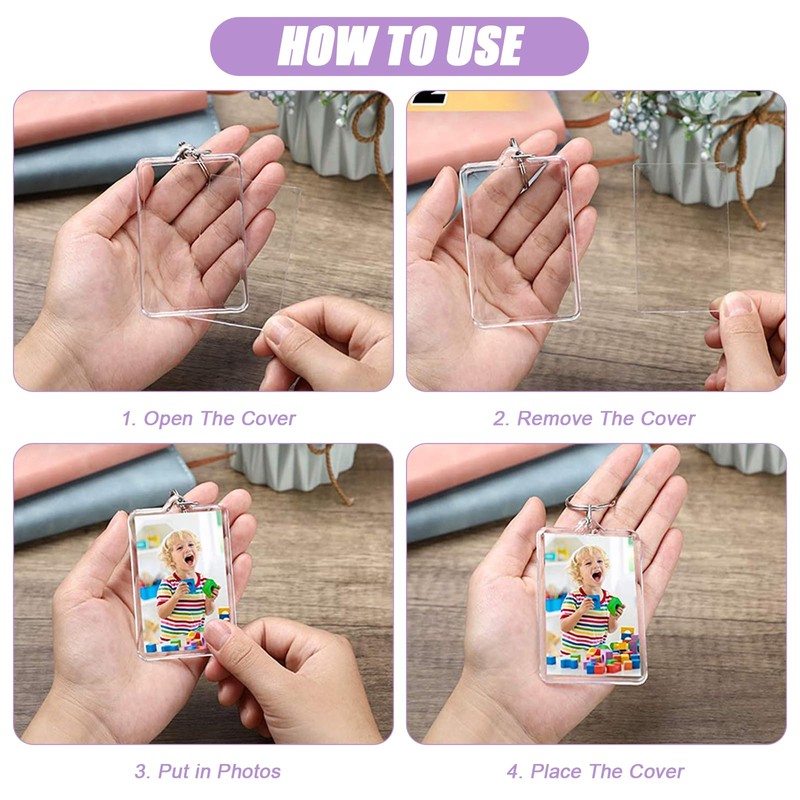 HOW TO USE

1. Open The Cover

2. Remove The Cover

3. Put in Photos

4. Place The Cover