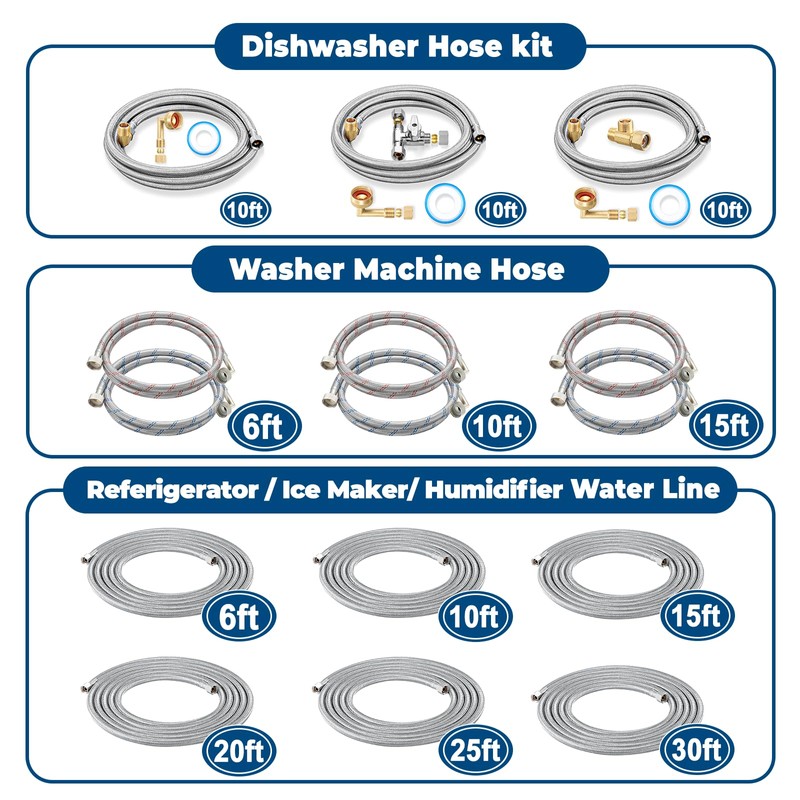 Dishwasher Hose kit

10ft

10ft

10ft

Washer Machine Hose

6ft

10ft

15ft

Referigerator / Ice Maker/ Humidifier Water Line

6ft

10ft

15ft

20ft

25ft

30ft