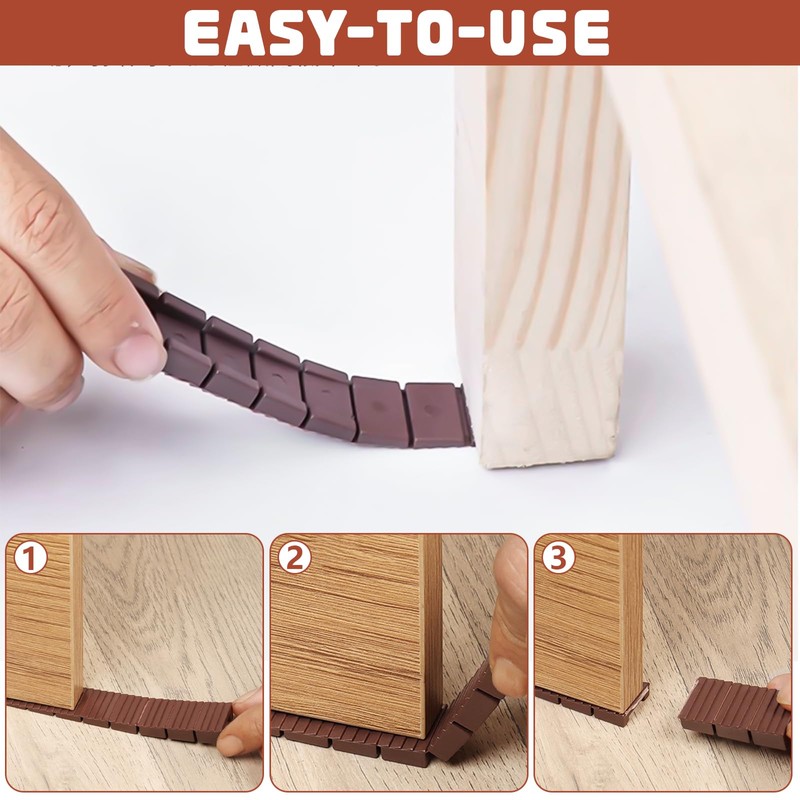 EASY-TO-USE

1

2

3