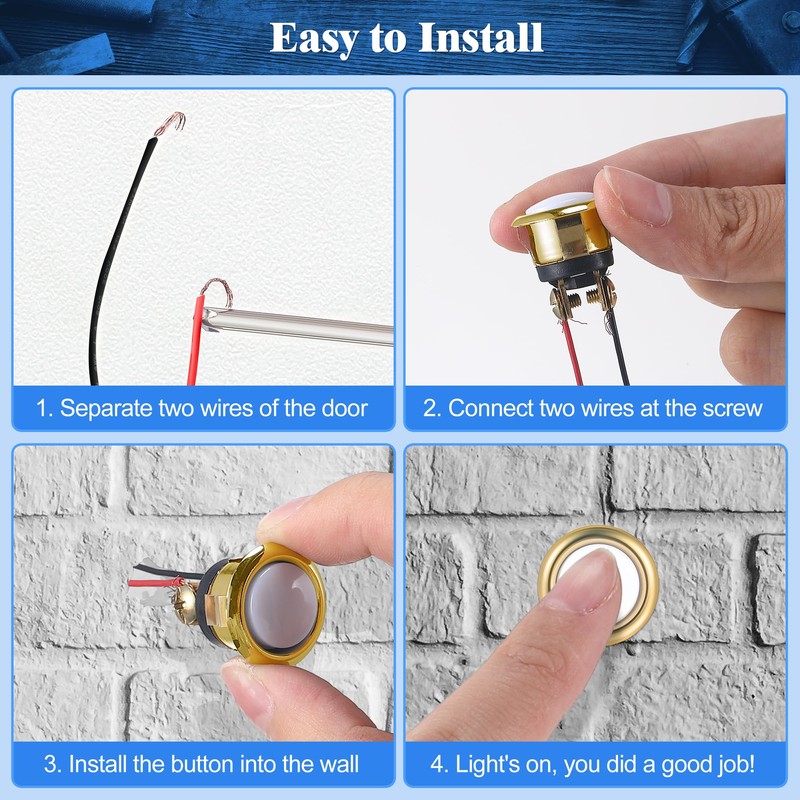 Easy to Install

1. Separate two wires of the door

2. Connect two wires at the screw

3. Install the button into the wall

4. Light's on, you did a good job!