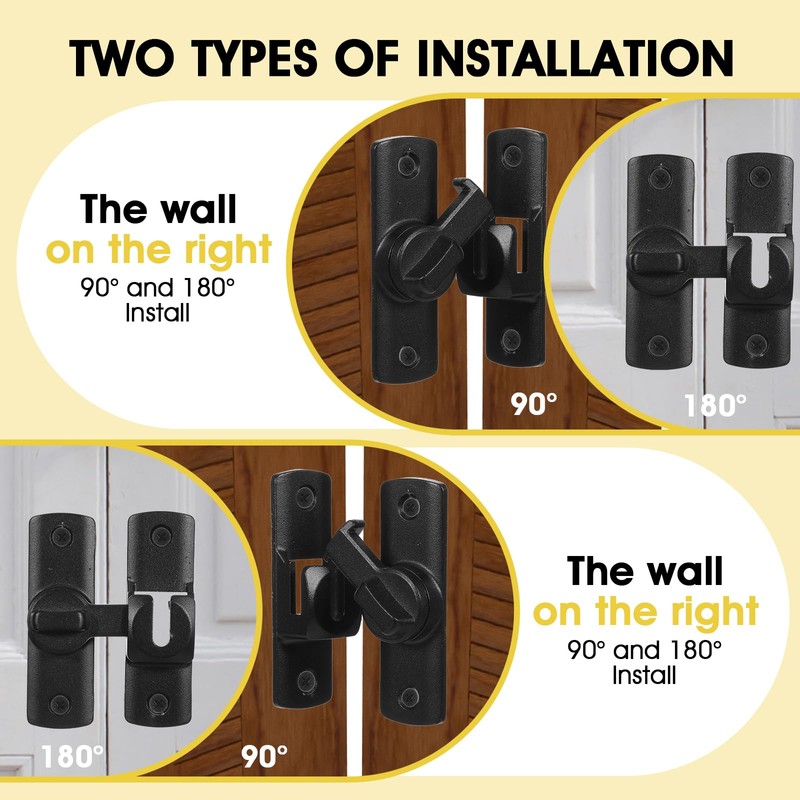 TWO TYPES OF INSTALLATION

The wall
on the right
90° and 180°
Install

90°

180°

180°

90°

The wall
on the right
90° and 180°
Install