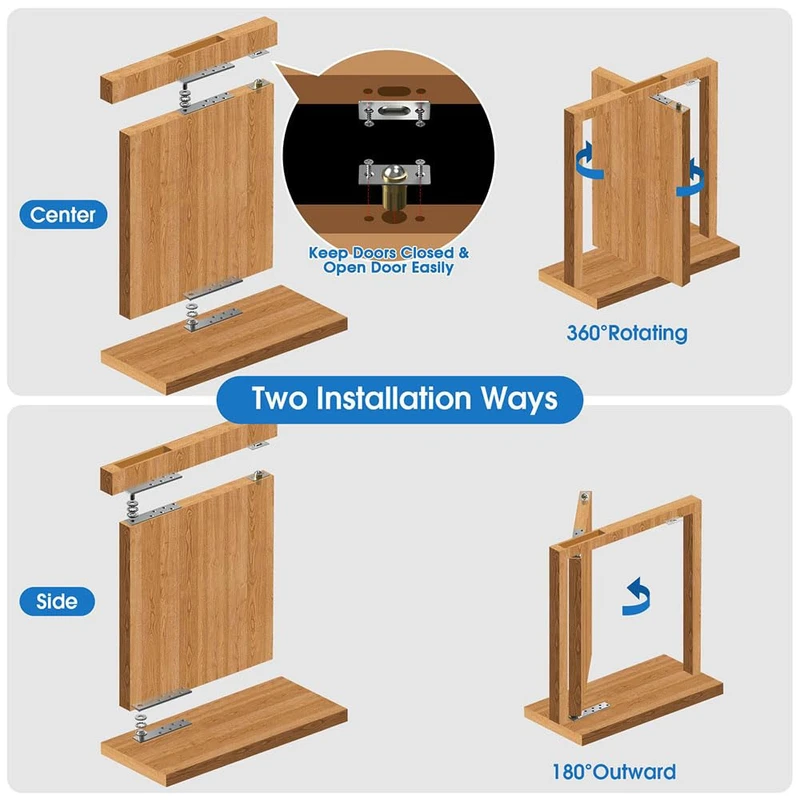 Center

Keep Doors Closed & Open Door Easily

360°Rotating

Two Installation Ways

Side

180°Outward