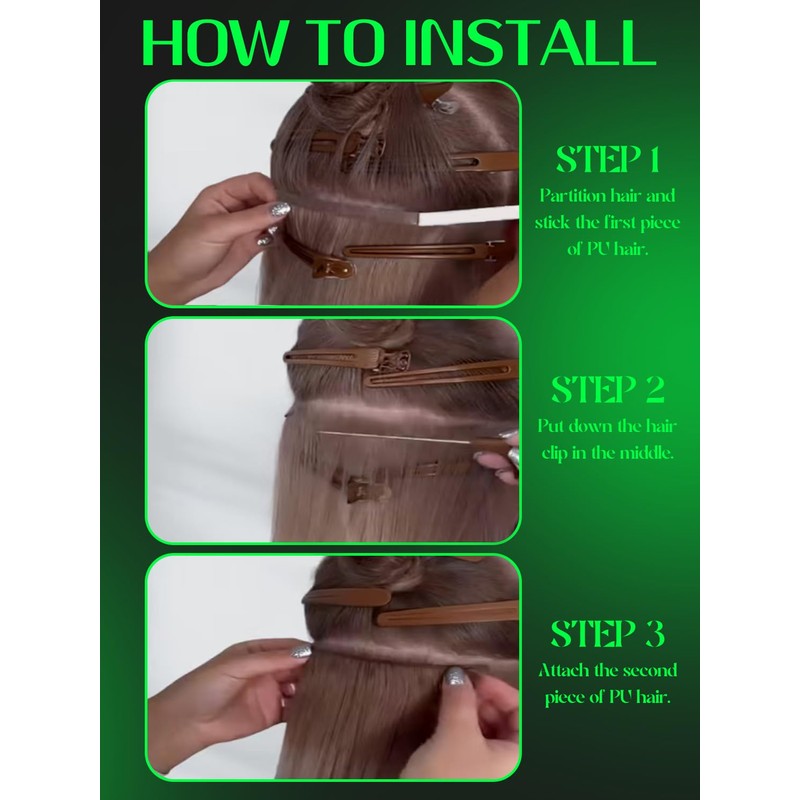 HOW TO INSTALL

STEP 1
Partition hair and stick the first piece of PU hair.

STEP 2
Put down the hair clip in the middle.

STEP 3
Attach the second piece of PU hair.