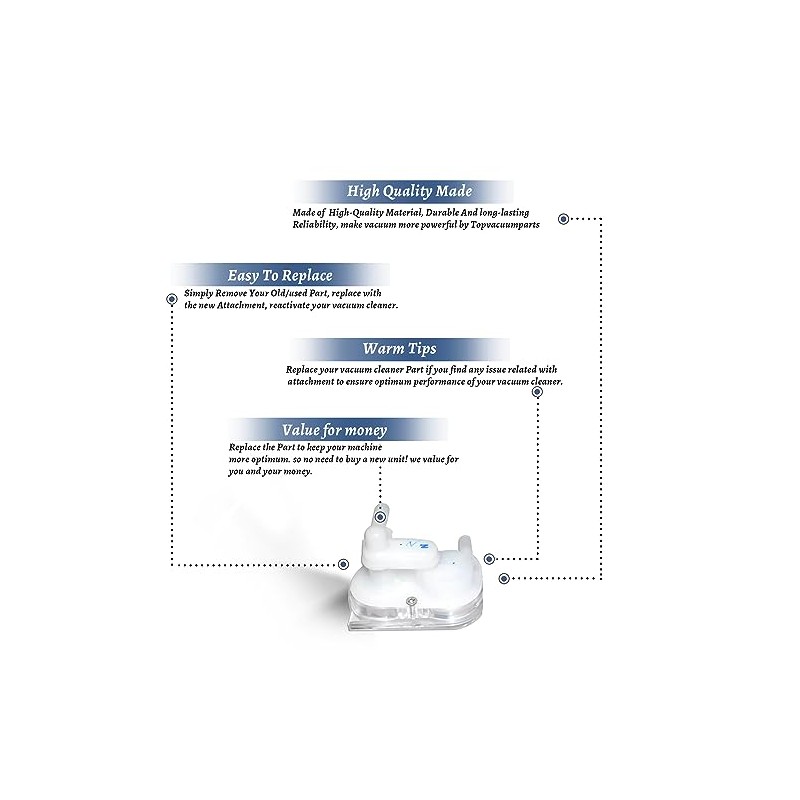 High Quality Made

Made of High-Quality Material, Durable And long-lasting Reliability, make vacuum more powerful by Topvacuumparts

Easy To Replace

Simply Remove Your Old/used Part, replace with the new Attachment, reactivate your vacuum cleaner.

Warm Tips

Replace your vacuum cleaner Part if you find any issue related with attachment to ensure optimum performance of your vacuum cleaner.

Value for money

Replace the Part to keep your machine more optimum. so no need to buy a new unit! we value for you and your money.