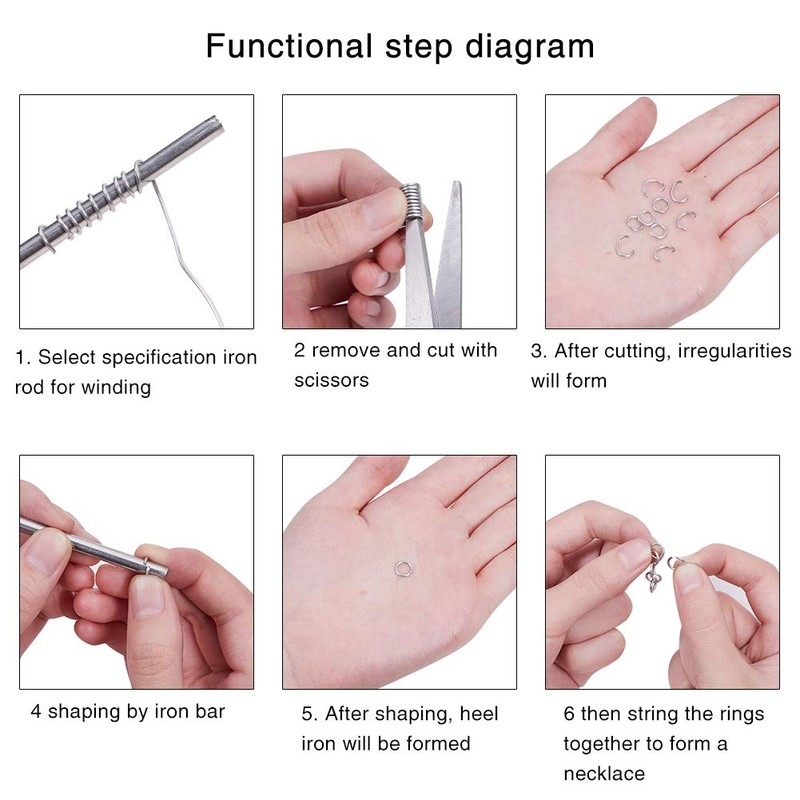 Functional step diagram

1. Select specification iron rod for winding

2 remove and cut with scissors

3. After cutting, irregularities will form

4 shaping by iron bar

5. After shaping, heel iron will be formed

6 then string the rings together to form a necklace