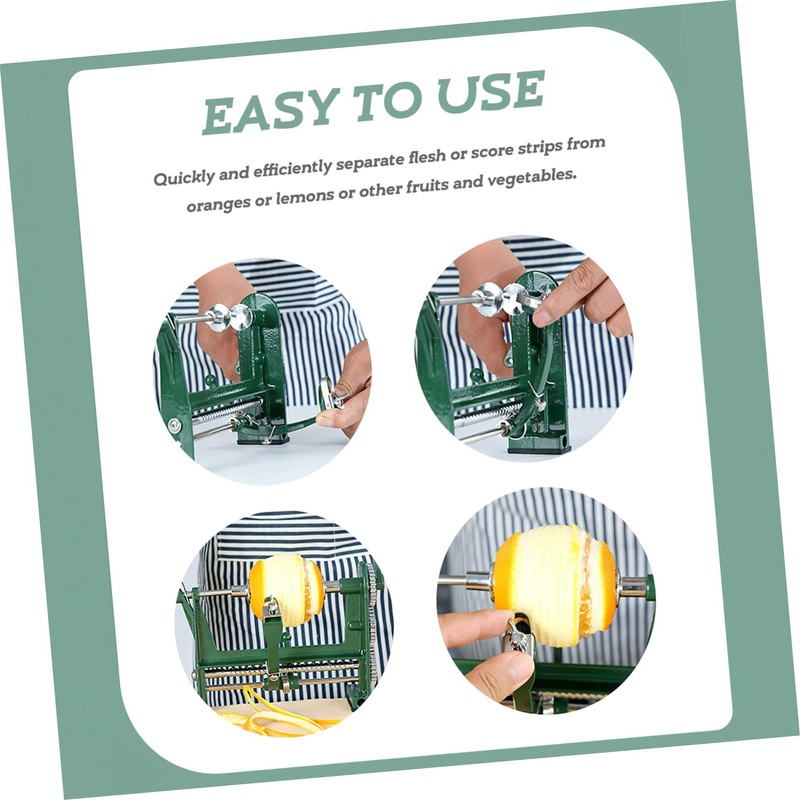 EASY TO USE

Quickly and efficiently separate flesh or score strips from oranges or lemons or other fruits and vegetables.