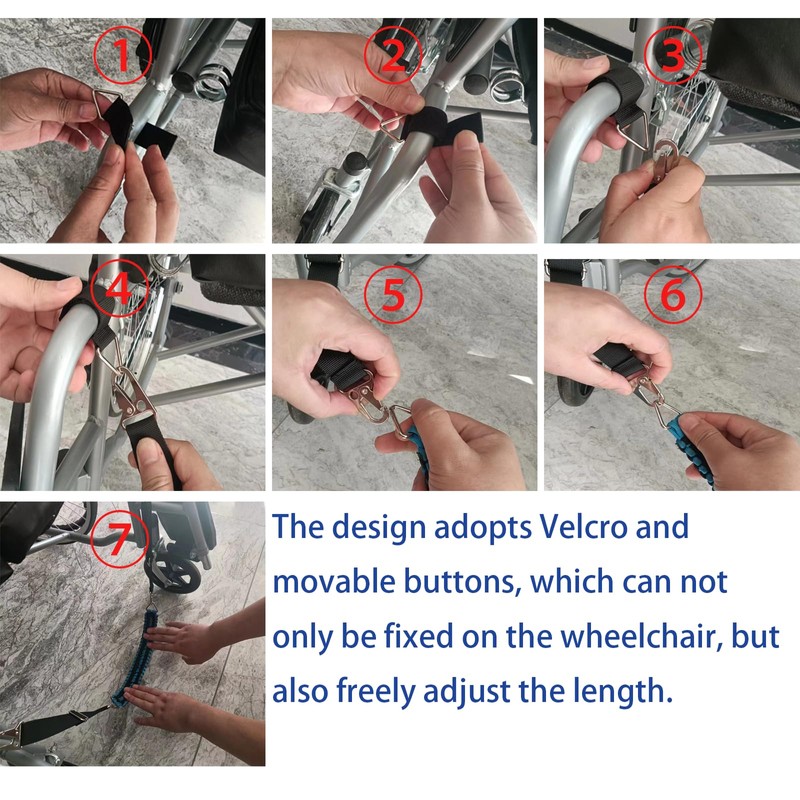 1

2

3

4

5

6

7

The design adopts Velcro and movable buttons, which can not only be fixed on the wheelchair, but also freely adjust the length.