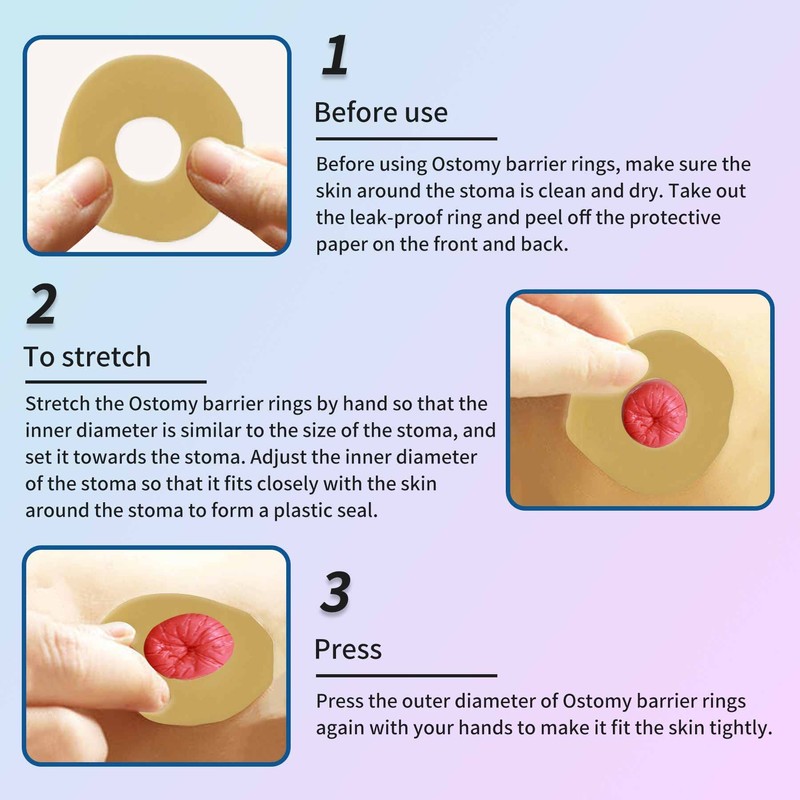 1

Before use

Before using Ostomy barrier rings, make sure the skin around the stoma is clean and dry. Take out the leak-proof ring and peel off the protective paper on the front and back.

2

To stretch

Stretch the Ostomy barrier rings by hand so that the inner diameter is similar to the size of the stoma, and set it towards the stoma. Adjust the inner diameter of the stoma so that it fits closely with the skin around the stoma to form a plastic seal.

3

Press

Press the outer diameter of Ostomy barrier rings again with your hands to make it fit the skin tightly.