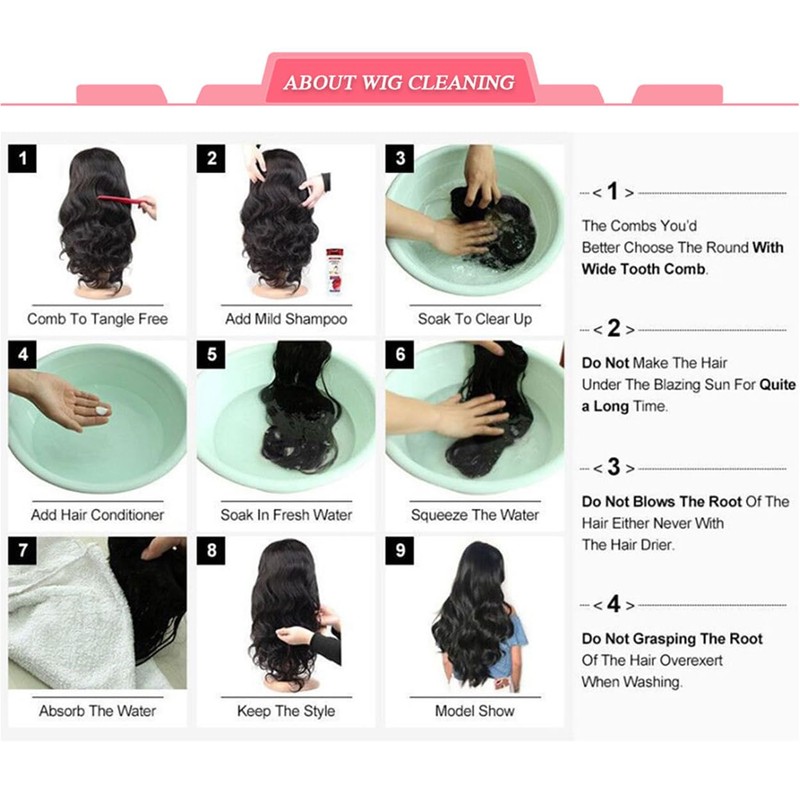 ABOUT WIG CLEANING

1
Comb To Tangle Free

2
Add Mild Shampoo

3
Soak To Clear Up

4
Add Hair Conditioner

5
Soak In Fresh Water

6
Squeeze The Water

7
Absorb The Water

8
Keep The Style

9
Model Show

< 1 >
The Combs You'd Better Choose The Round With Wide Tooth Comb.

< 2 >
Do Not Make The Hair Under The Blazing Sun For Quite a Long Time.

< 3 >
Do Not Blows The Root Of The Hair Either Never With The Hair Drier.

< 4 >
Do Not Grasping The Root Of The Hair Overexert When Washing.