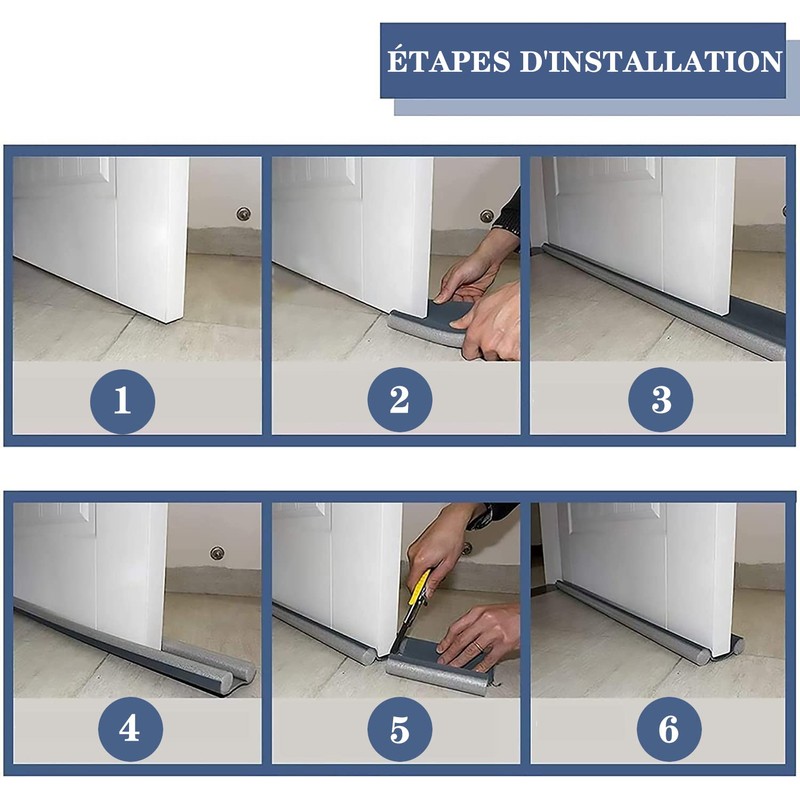 ÉTAPES D'INSTALLATION

1

2

3

4

5

6