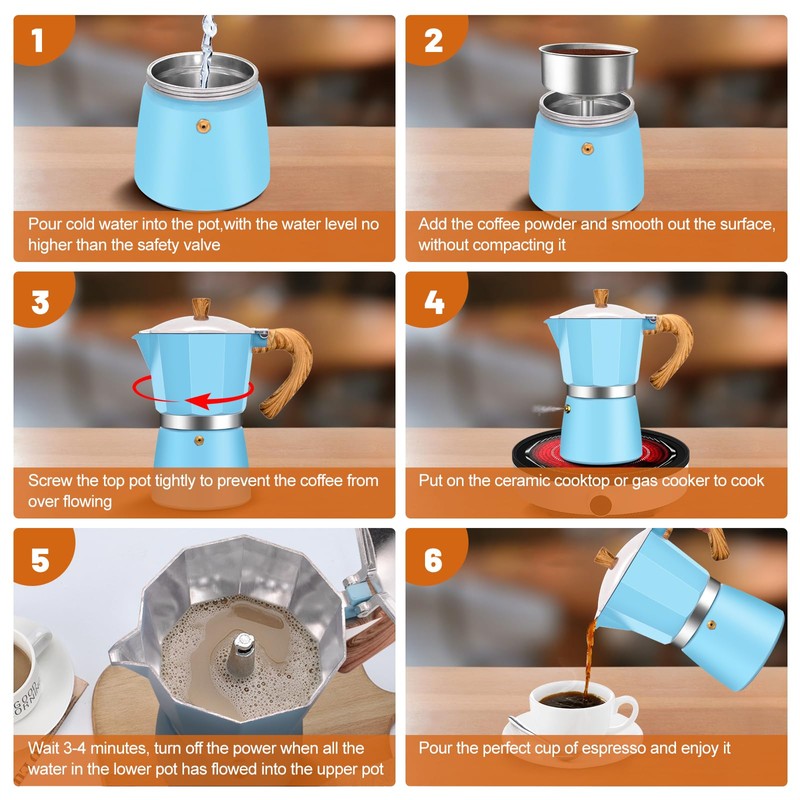 1

Pour cold water into the pot,with the water level no higher than the safety valve

2

Add the coffee powder and smooth out the surface, without compacting it

3

Screw the top pot tightly to prevent the coffee from over flowing

4

Put on the ceramic cooktop or gas cooker to cook

5

GOOD MORNING

Wait 3-4 minutes, turn off the power when all the water in the lower pot has flowed into the upper pot

6

Pour the perfect cup of espresso and enjoy it