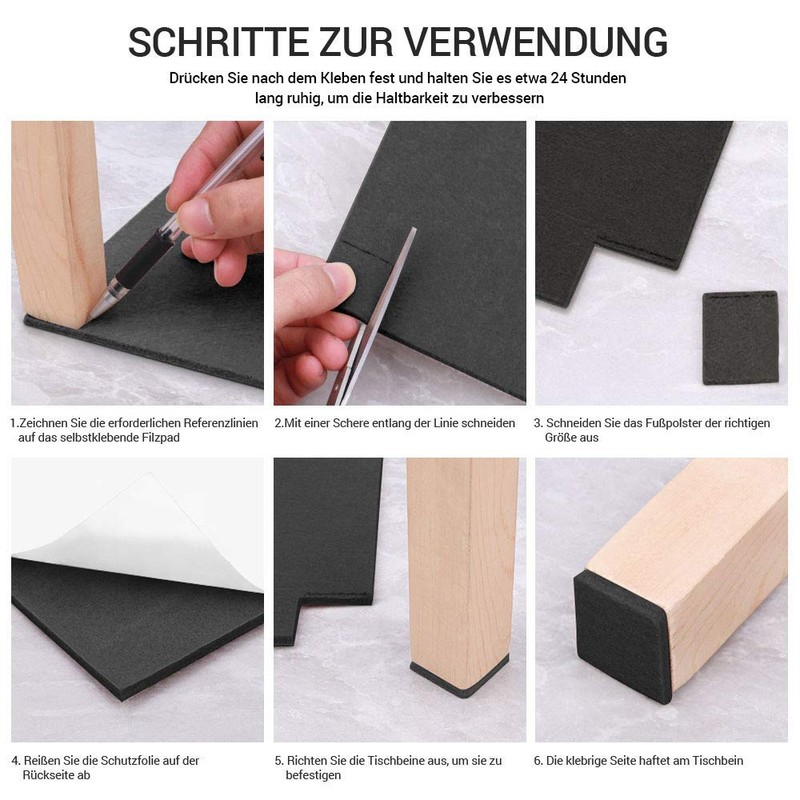 SCHRITTE ZUR VERWENDUNG

Drücken Sie nach dem Kleben fest und halten Sie es etwa 24 Stunden lang ruhig, um die Haltbarkeit zu verbessern

1.Zeichnen Sie die erforderlichen Referenzlinien auf das selbstklebende Filzpad

2.Mit einer Schere entlang der Linie schneiden

3. Schneiden Sie das Fußpolster der richtigen Größe aus

4. Reißen Sie die Schutzfolie auf der Rückseite ab

5. Richten Sie die Tischbeine aus, um sie zu befestigen

6. Die klebrige Seite haftet am Tischbein