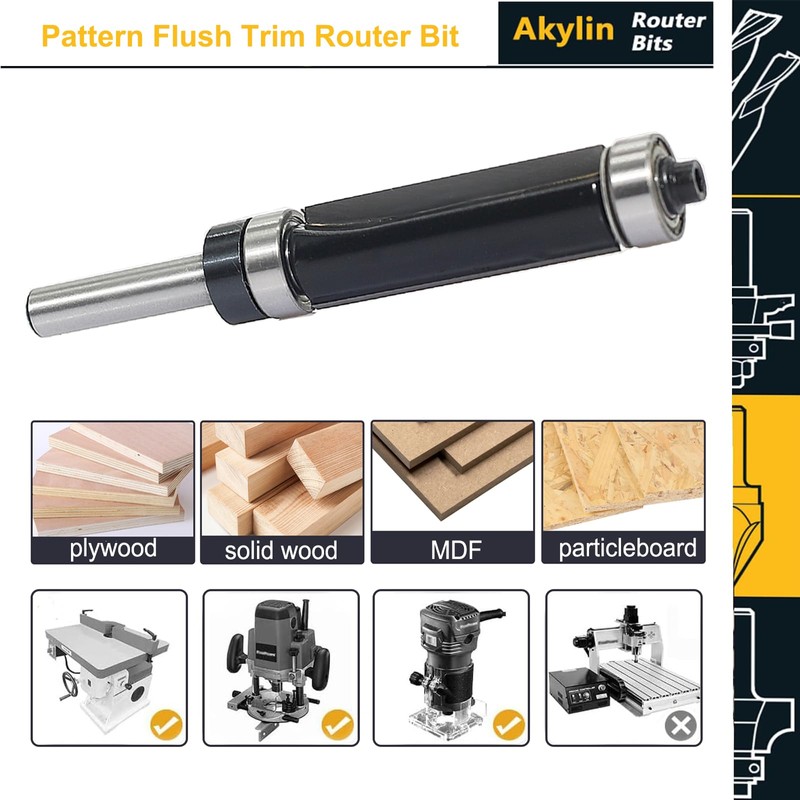 Pattern Flush Trim Router Bit

Akylin Router Bits

plywood

solid wood

MDF

particleboard