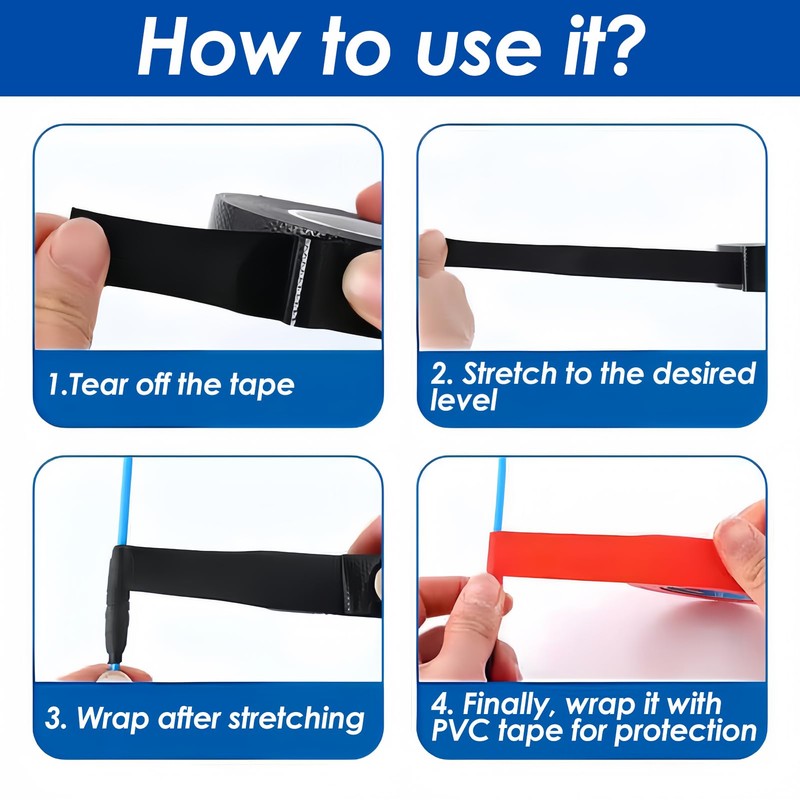 How to use it?

1.Tear off the tape

2. Stretch to the desired level

3. Wrap after stretching

4. Finally, wrap it with PVC tape for protection