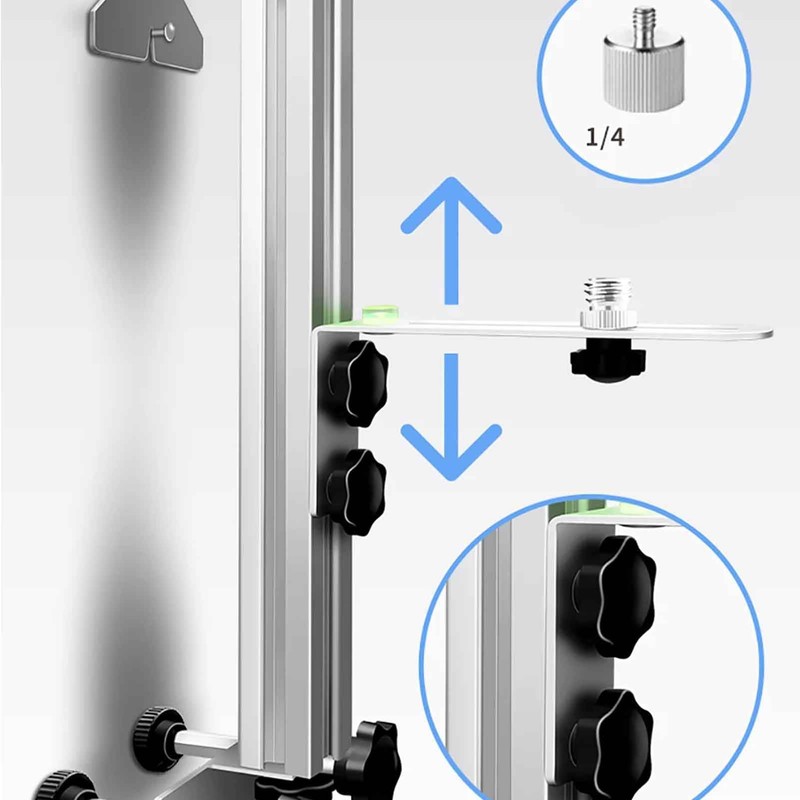 1/4