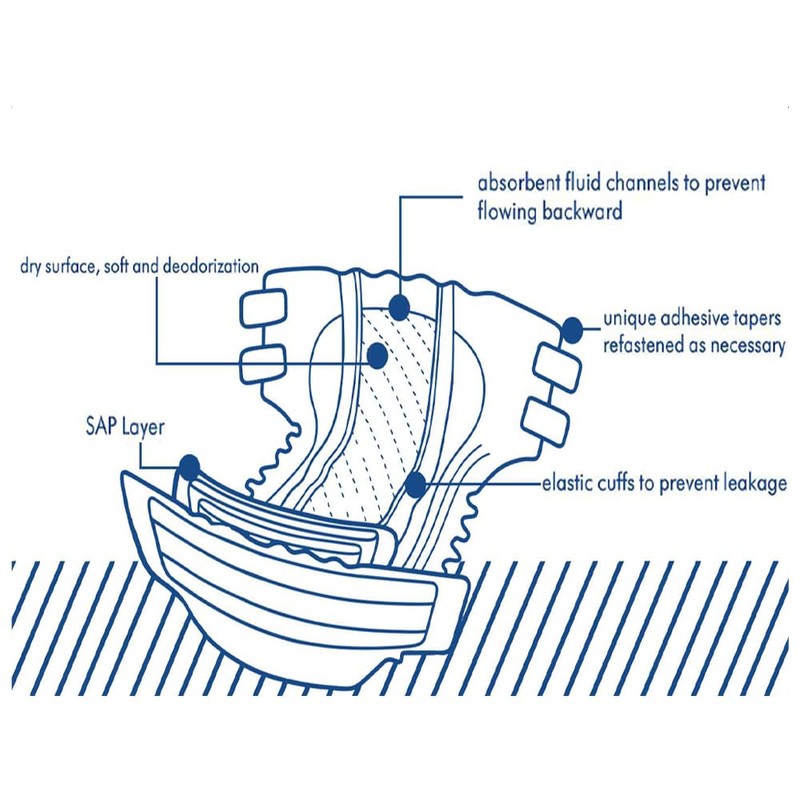 absorbent fluid channels to prevent flowing backward

dry surface, soft and deodorization

unique adhesive tapers refastened as necessary

SAP Layer

elastic cuffs to prevent leakage