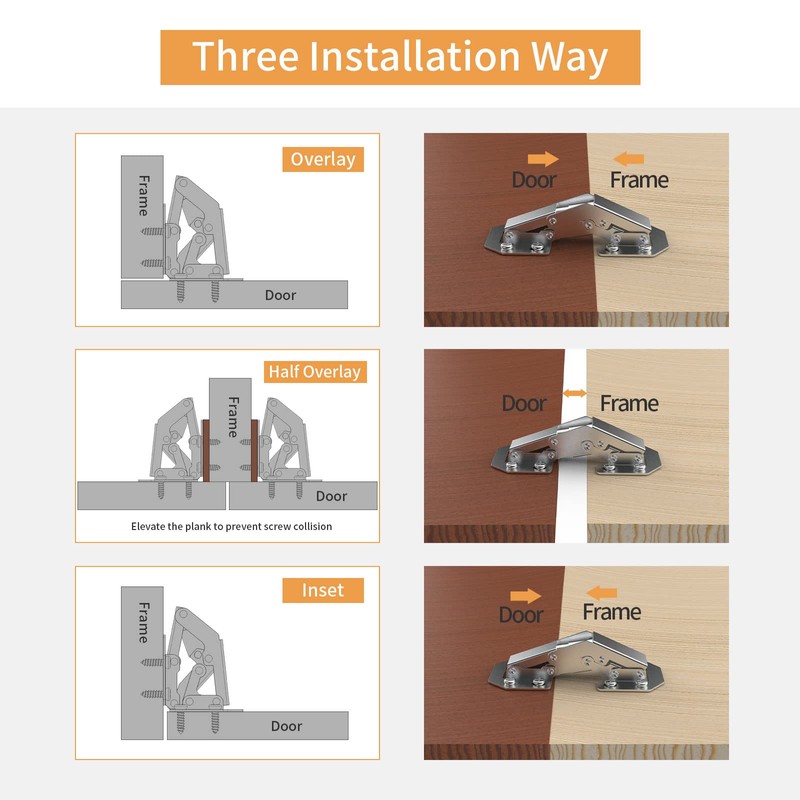 Three Installation Way

Overlay

Frame

Door

Door

Frame

Half Overlay

Frame

Door

Elevate the plank to prevent screw collision

Door

Frame

Inset

Frame

Door

Door

Frame