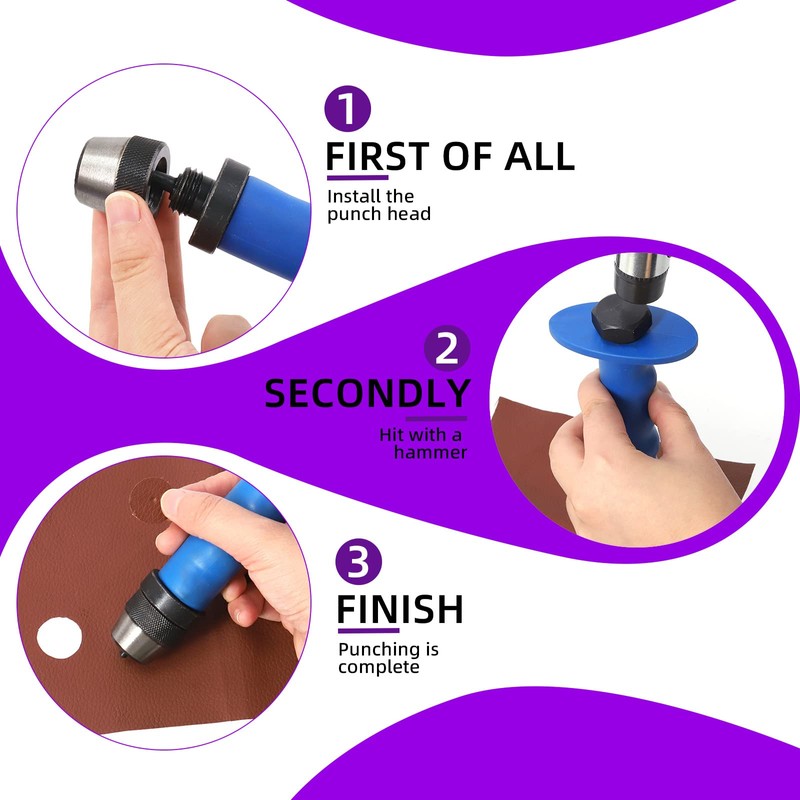 1
FIRST OF ALL
Install the punch head

2
SECONDLY
Hit with a hammer

3
FINISH
Punching is complete