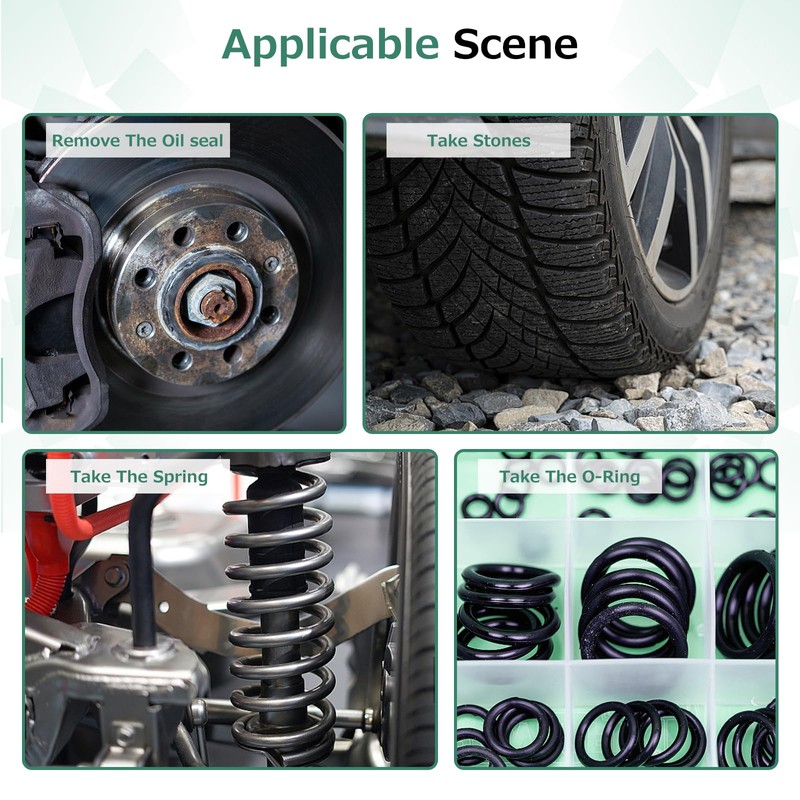 Applicable Scene

Remove The Oil seal

Take Stones

Take The Spring

Take The O-Ring