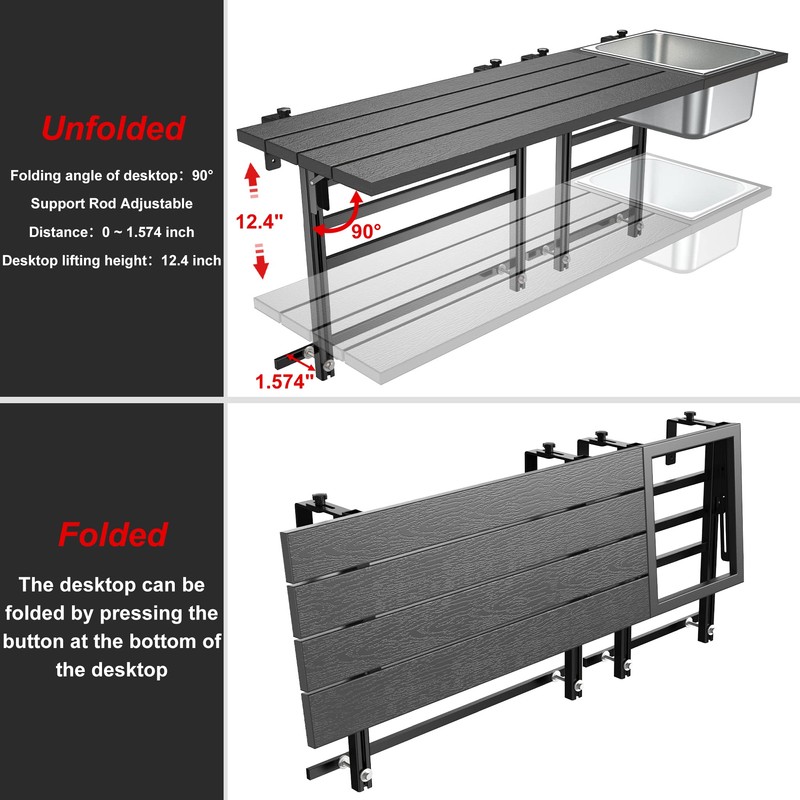 Unfolded

Folding angle of desktop：90°

Support Rod Adjustable

Distance：0 ~ 1.574 inch

Desktop lifting height：12.4 inch

12.4"

90°

1.574"

Folded

The desktop can be folded by pressing the button at the bottom of the desktop