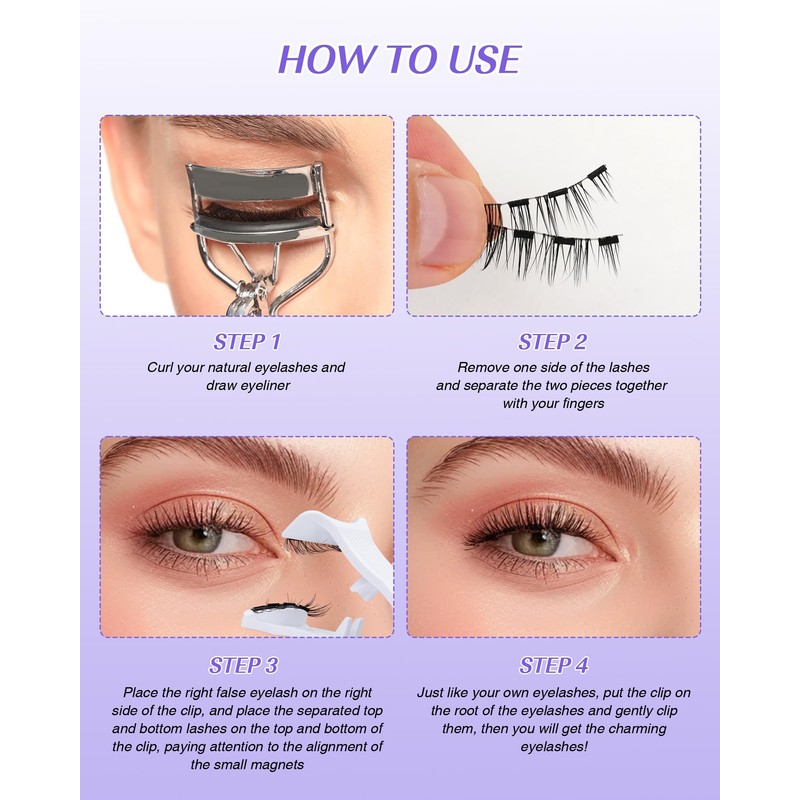 HOW TO USE

STEP 1
Curl your natural eyelashes and draw eyeliner

STEP 2
Remove one side of the lashes and separate the two pieces together with your fingers

STEP 3
Place the right false eyelash on the right side of the clip, and place the separated top and bottom lashes on the top and bottom of the clip, paying attention to the alignment of the small magnets

STEP 4
Just like your own eyelashes, put the clip on the root of the eyelashes and gently clip them, then you will get the charming eyelashes!