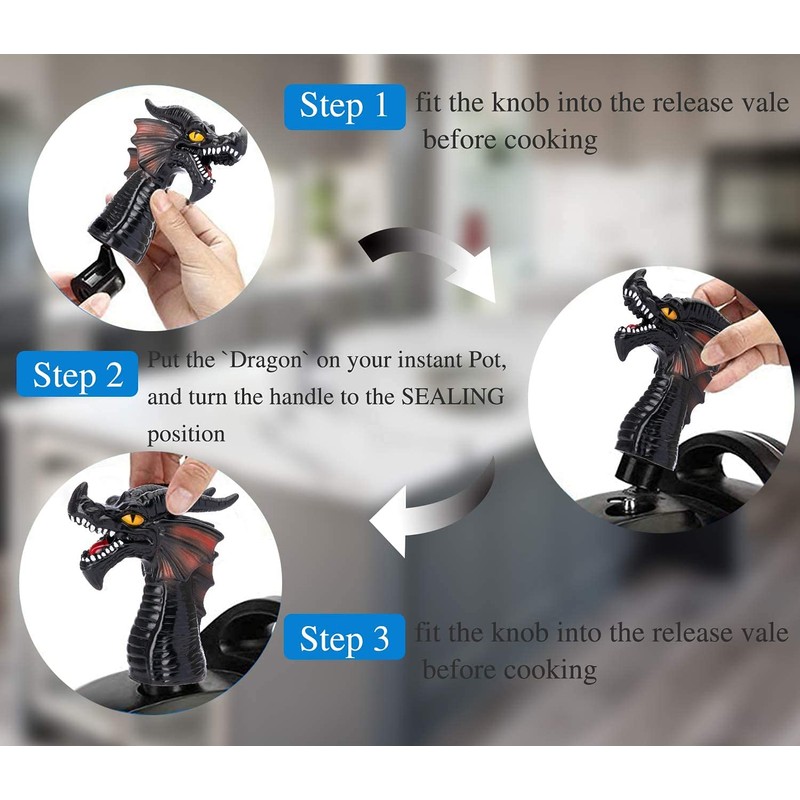 Step 1 fit the knob into the release vale before cooking

Step 2 Put the `Dragon` on your instant Pot, and turn the handle to the SEALING position

Step 3 fit the knob into the release vale before cooking