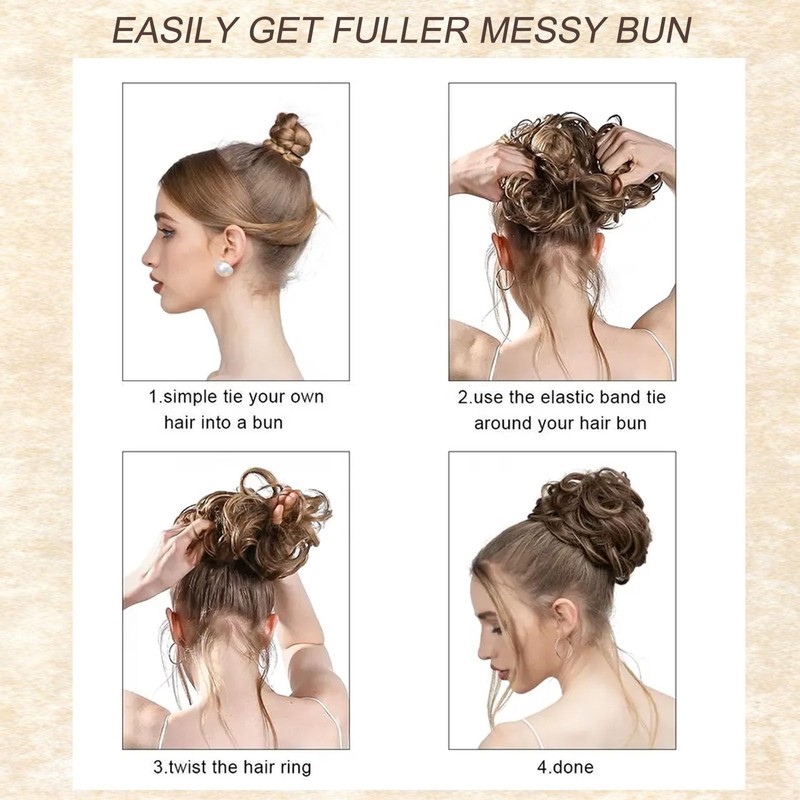 EASILY GET FULLER MESSY BUN

1.simple tie your own hair into a bun

2.use the elastic band tie around your hair bun

3.twist the hair ring

4.done