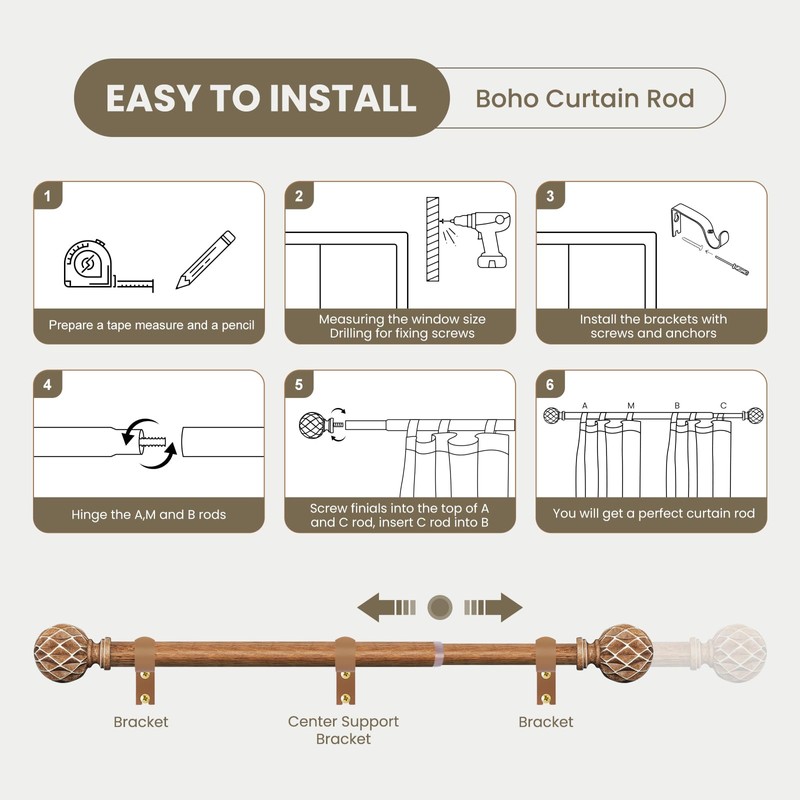 EASY TO INSTALL
Boho Curtain Rod

1
Prepare a tape measure and a pencil

2
Measuring the window size
Drilling for fixing screws

3
Install the brackets with screws and anchors

4
Hinge the A,M and B rods

5
Screw finials into the top of A and C rod, insert C rod into B

6
A M B C
You will get a perfect curtain rod

Bracket
Center Support Bracket
Bracket