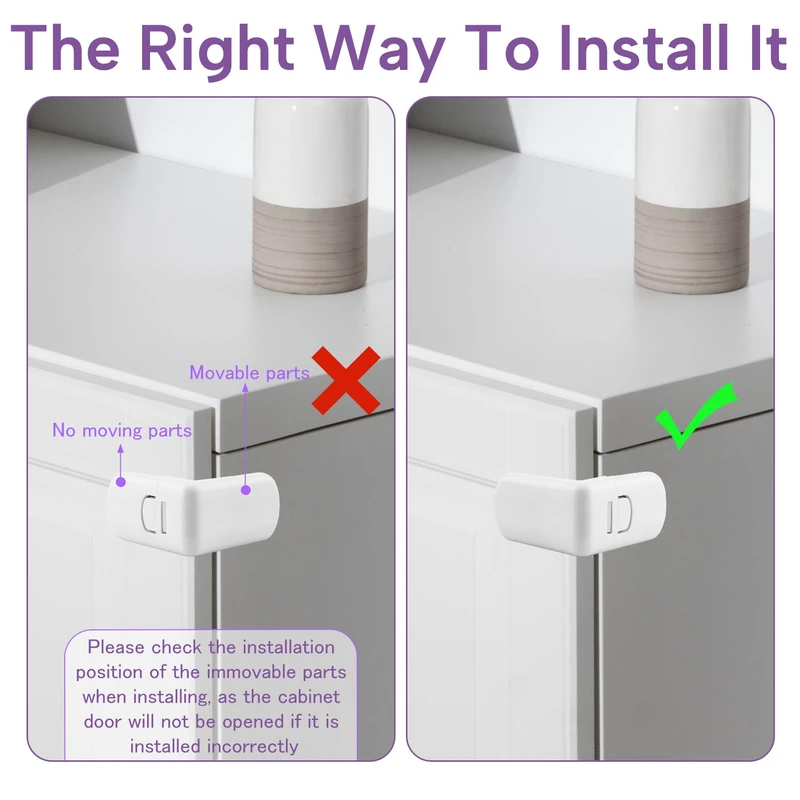 The Right Way To Install It

Movable parts

No moving parts

Please check the installation position of the immovable parts when installing, as the cabinet door will not be opened if it is installed incorrectly