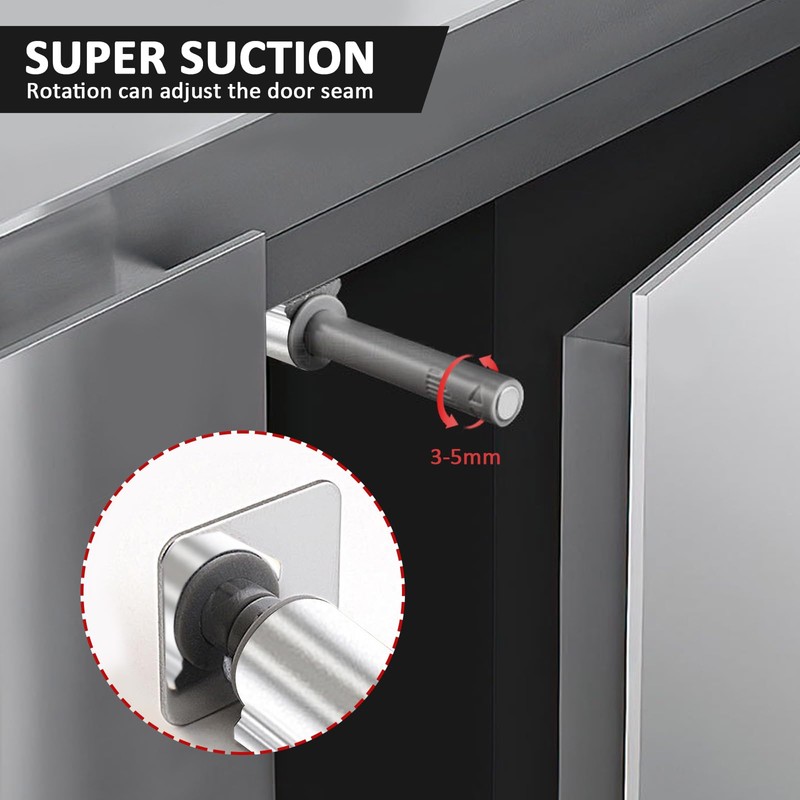 SUPER SUCTION
Rotation can adjust the door seam

3-5mm