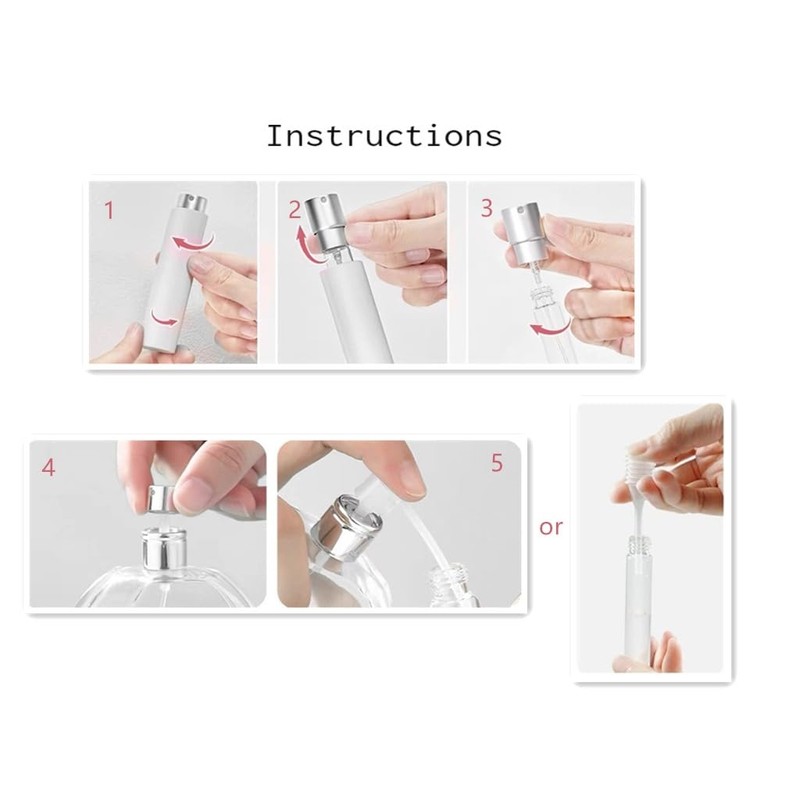 Instructions

1

2

3

4

5

or