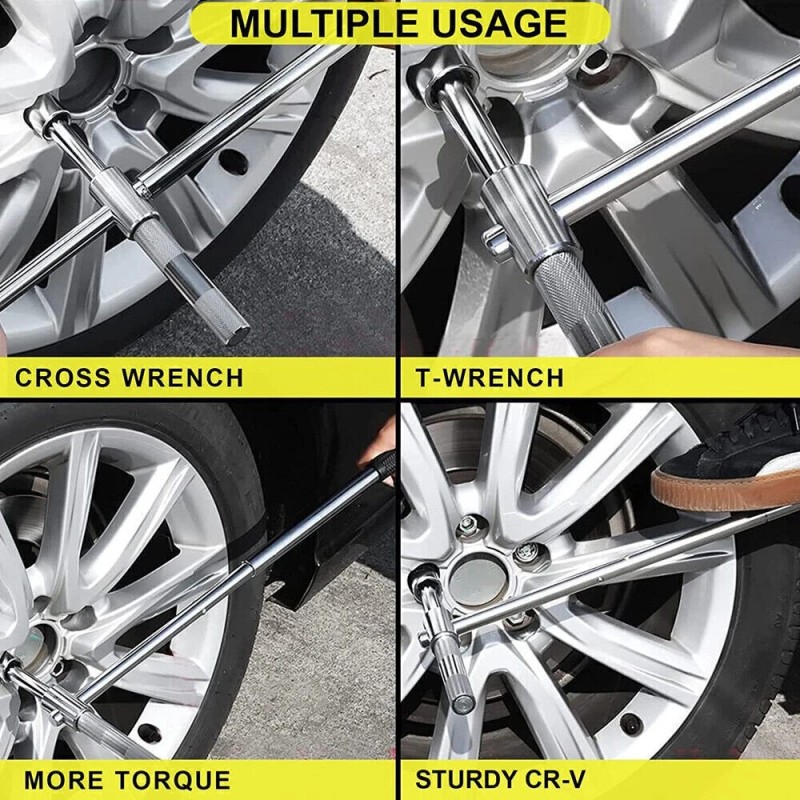 MULTIPLE USAGE

CROSS WRENCH

T-WRENCH

MORE TORQUE

STURDY CR-V