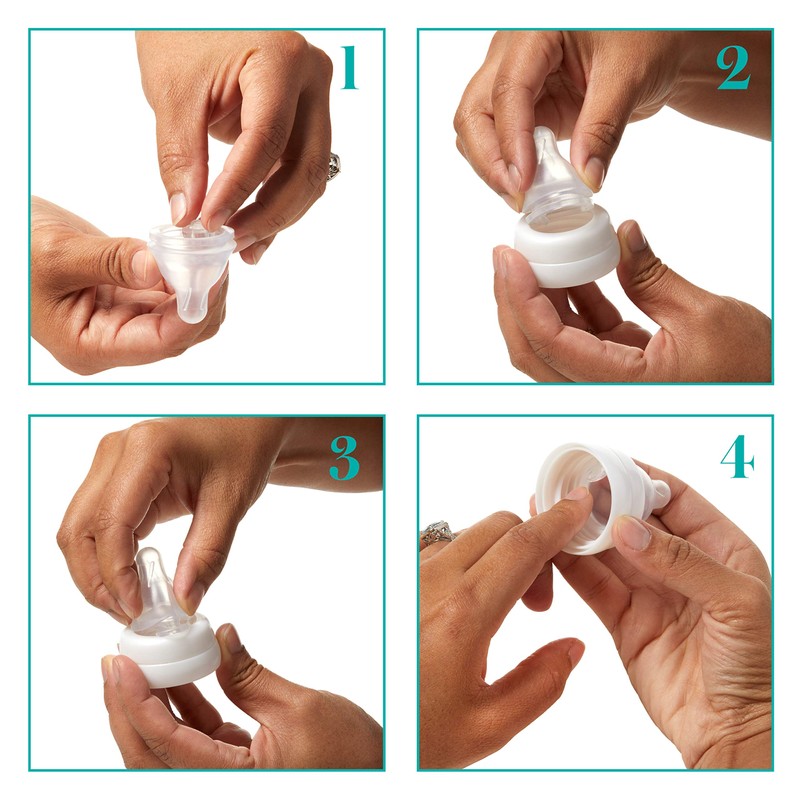 1

2

3

4