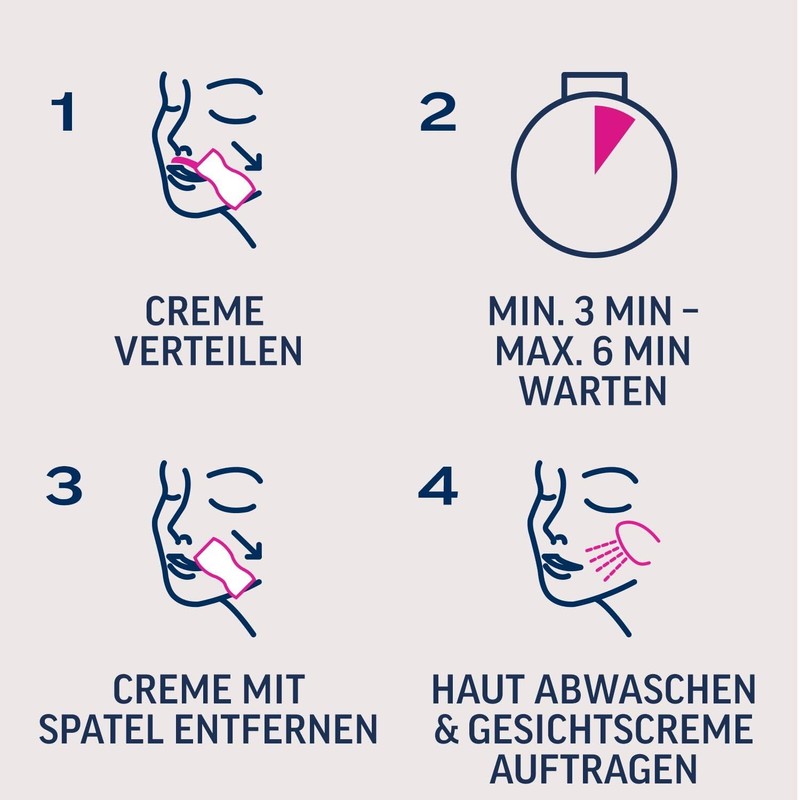 1

CREME VERTEILEN

2

MIN. 3 MIN – MAX. 6 MIN WARTEN

3

CREME MIT SPATEL ENTFERNEN

4

HAUT ABWASCHEN & GESICHTSCREME AUFTRAGEN