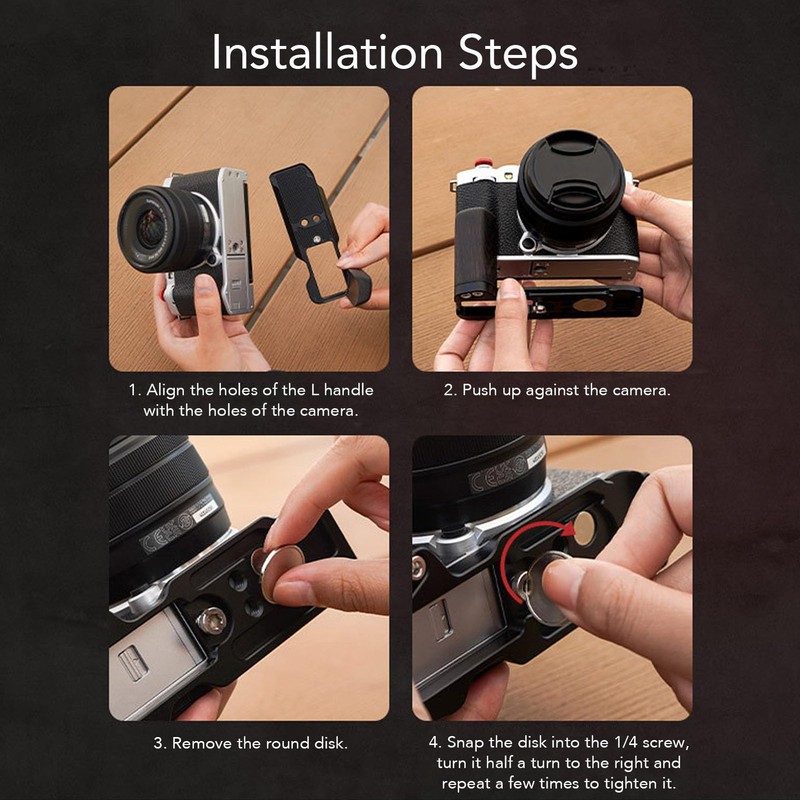 Installation Steps

1. Align the holes of the L handle with the holes of the camera.

2. Push up against the camera.

3. Remove the round disk.

4. Snap the disk into the 1/4 screw, turn it half a turn to the right and repeat a few times to tighten it.