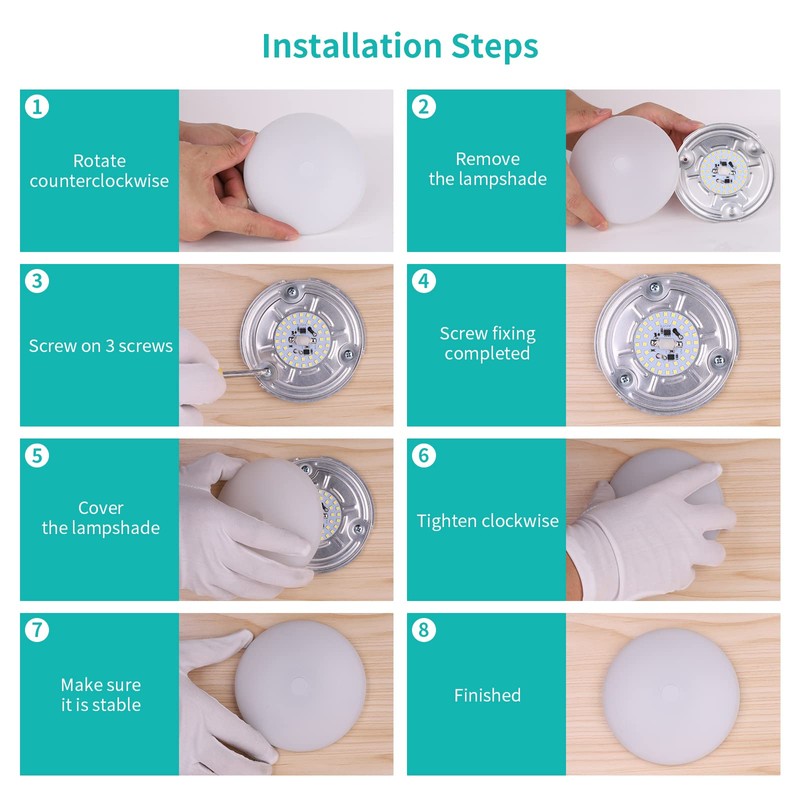 Installation Steps

1
Rotate counterclockwise

2
Remove the lampshade

3
Screw on 3 screws

4
Screw fixing completed

5
Cover the lampshade

6
Tighten clockwise

7
Make sure it is stable

8
Finished