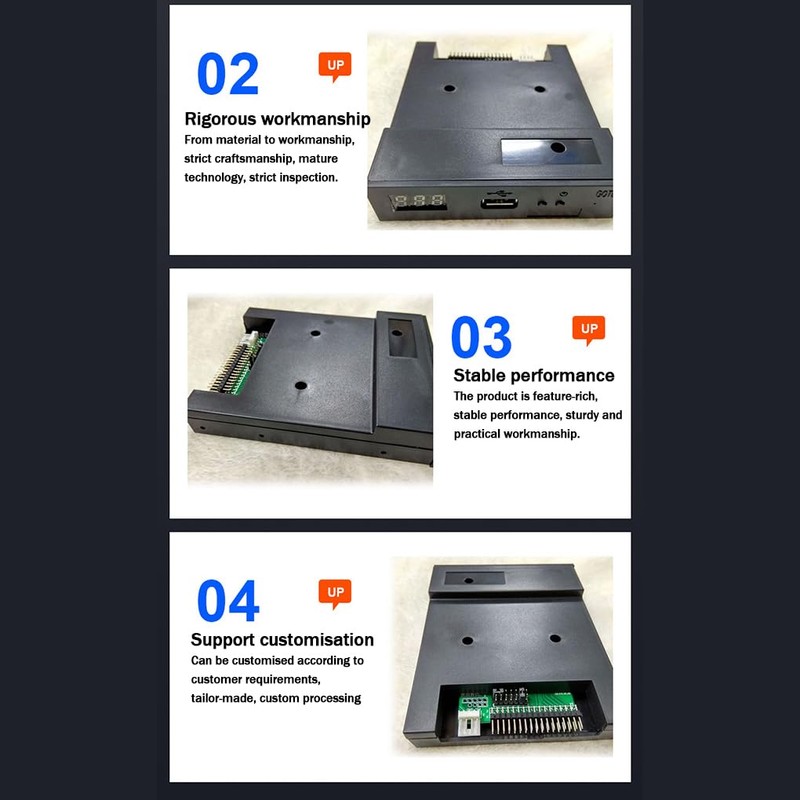 02

UP

Rigorous workmanship

From material to workmanship, strict craftsmanship, mature technology, strict inspection.

GOT

03

UP

Stable performance

The product is feature-rich, stable performance, sturdy and practical workmanship.

04

UP

Support customisation

Can be customised according to customer requirements, tailor-made, custom processing