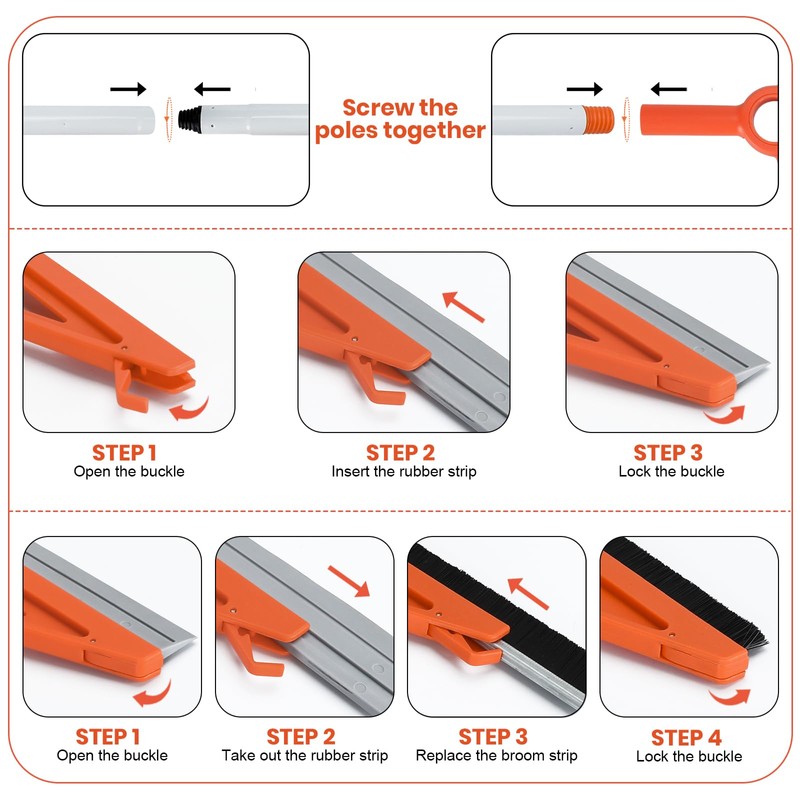 Screw the poles together

STEP 1
Open the buckle

STEP 2
Insert the rubber strip

STEP 3
Lock the buckle

STEP 1
Open the buckle

STEP 2
Take out the rubber strip

STEP 3
Replace the broom strip

STEP 4
Lock the buckle