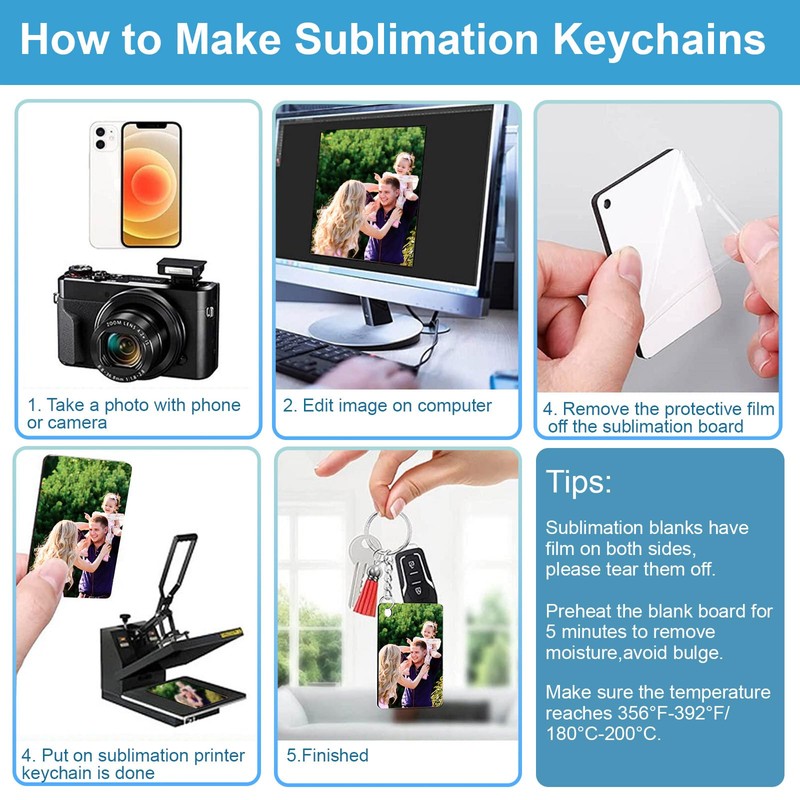 How to Make Sublimation Keychains

1. Take a photo with phone or camera

2. Edit image on computer

4. Remove the protective film off the sublimation board

4. Put on sublimation printer keychain is done

5.Finished

Tips:

Sublimation blanks have film on both sides, please tear them off.

Preheat the blank board for 5 minutes to remove moisture,avoid bulge.

Make sure the temperature reaches 356°F-392°F/ 180°C-200°C.